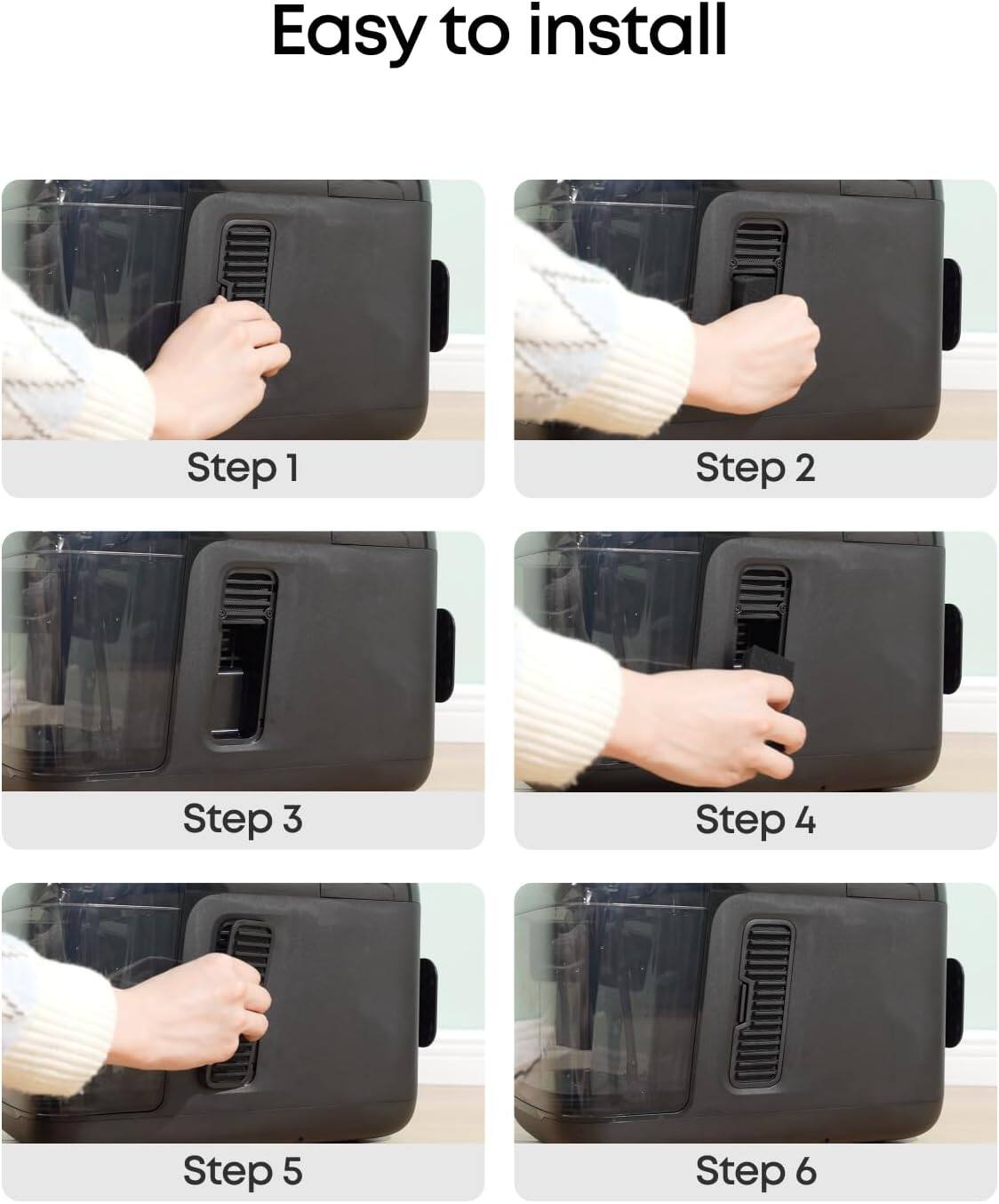 Easy to install

Step 1

Step 2

Step 3

Step 4

Step 5

Step 6