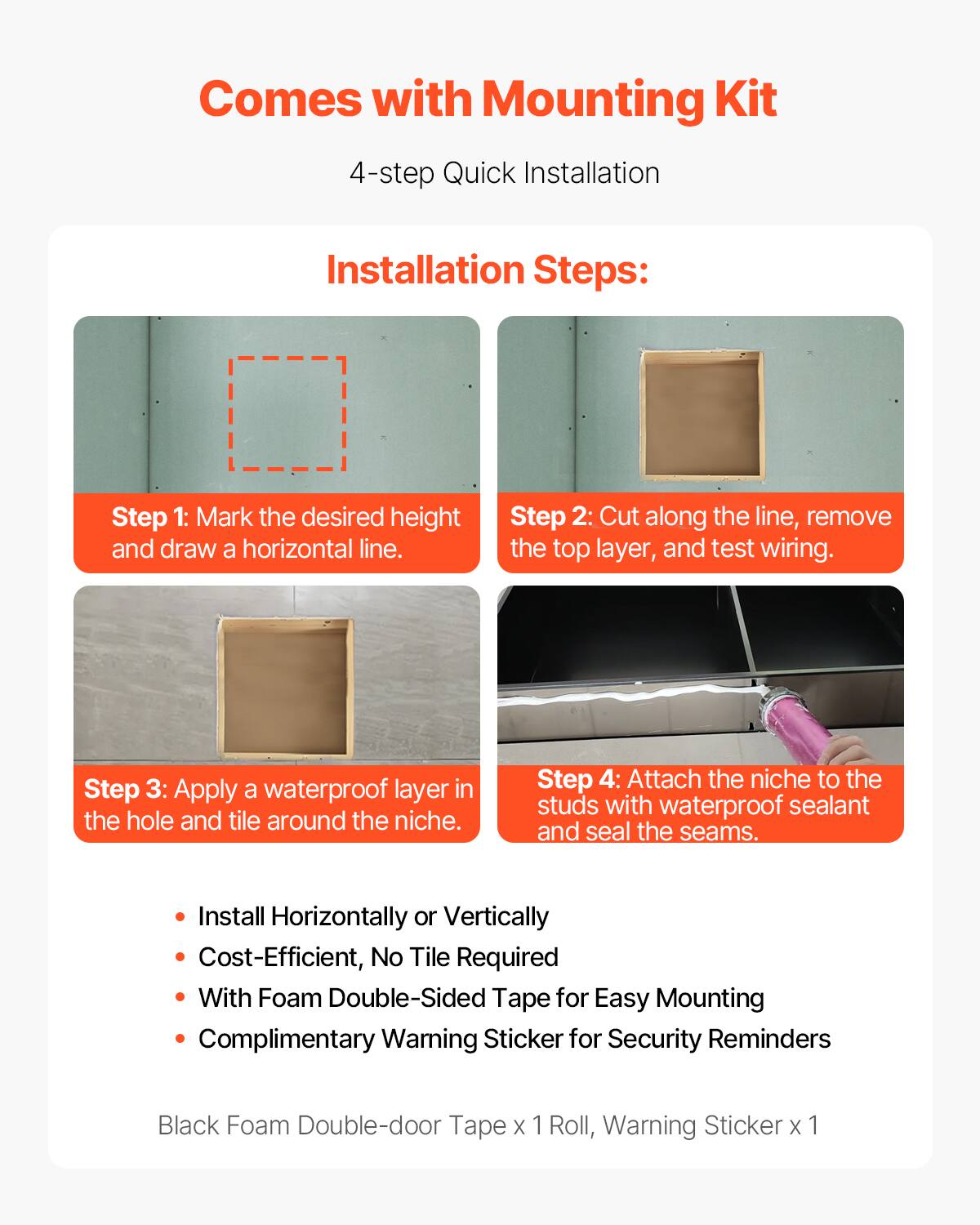 Comes with Mounting Kit

4-step Quick Installation

Installation Steps:

Step 1: Mark the desired height and draw a horizontal line.

Step 2: Cut along the line, remove the top layer, and test wiring.

Step 3: Apply a waterproof layer in the hole and tile around the niche.

Step 4: Attach the niche to the studs with waterproof sealant and seal the seams.

• Install Horizontally or Vertically
• Cost-Efficient, No Tile Required
• With Foam Double-Sided Tape for Easy Mounting
• Complimentary Warning Sticker for Security Reminders

Black Foam Double-door Tape x 1 Roll, Warning Sticker x 1