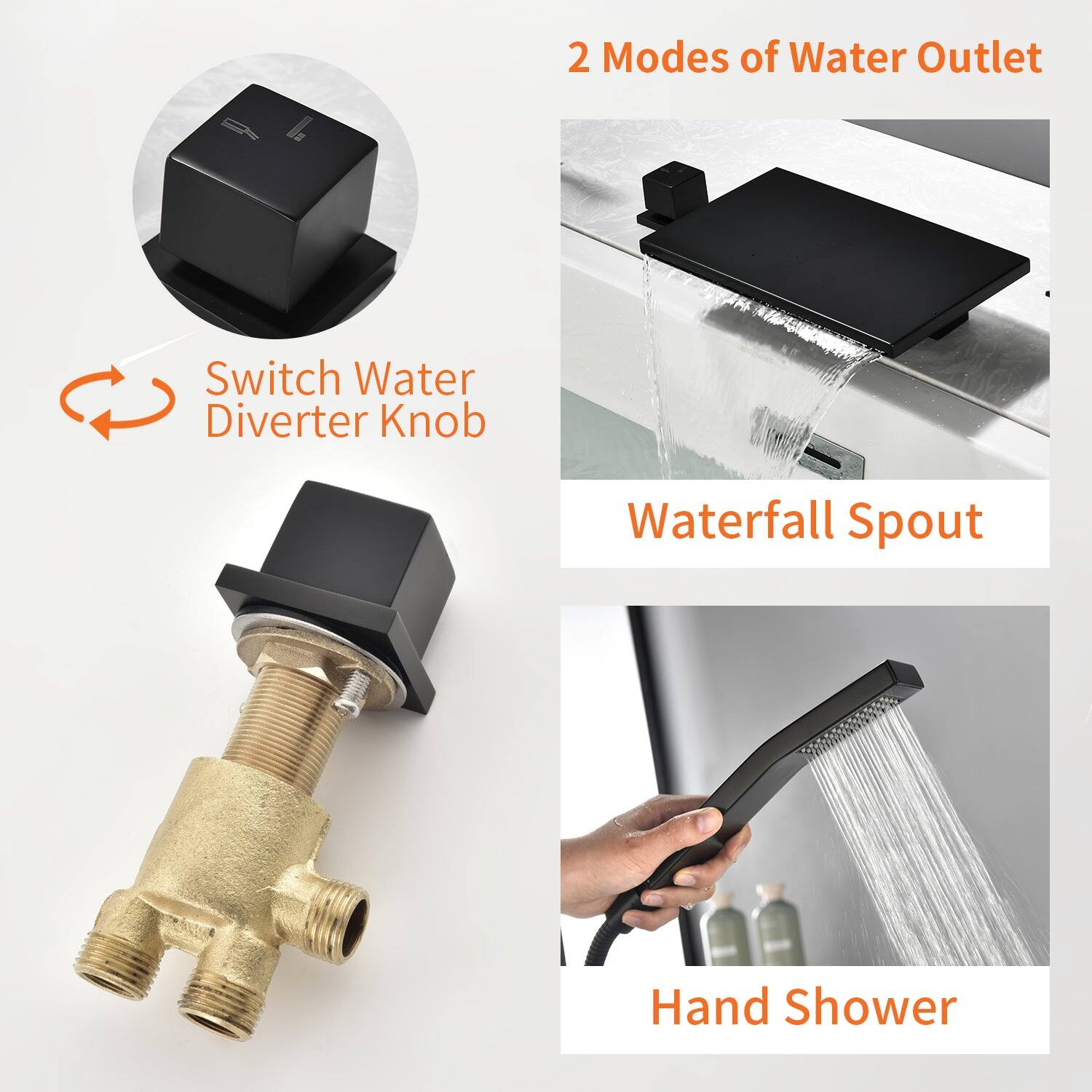 2 Modes of Water Outlet

Switch Water Diverter Knob

Waterfall Spout

Hand Shower