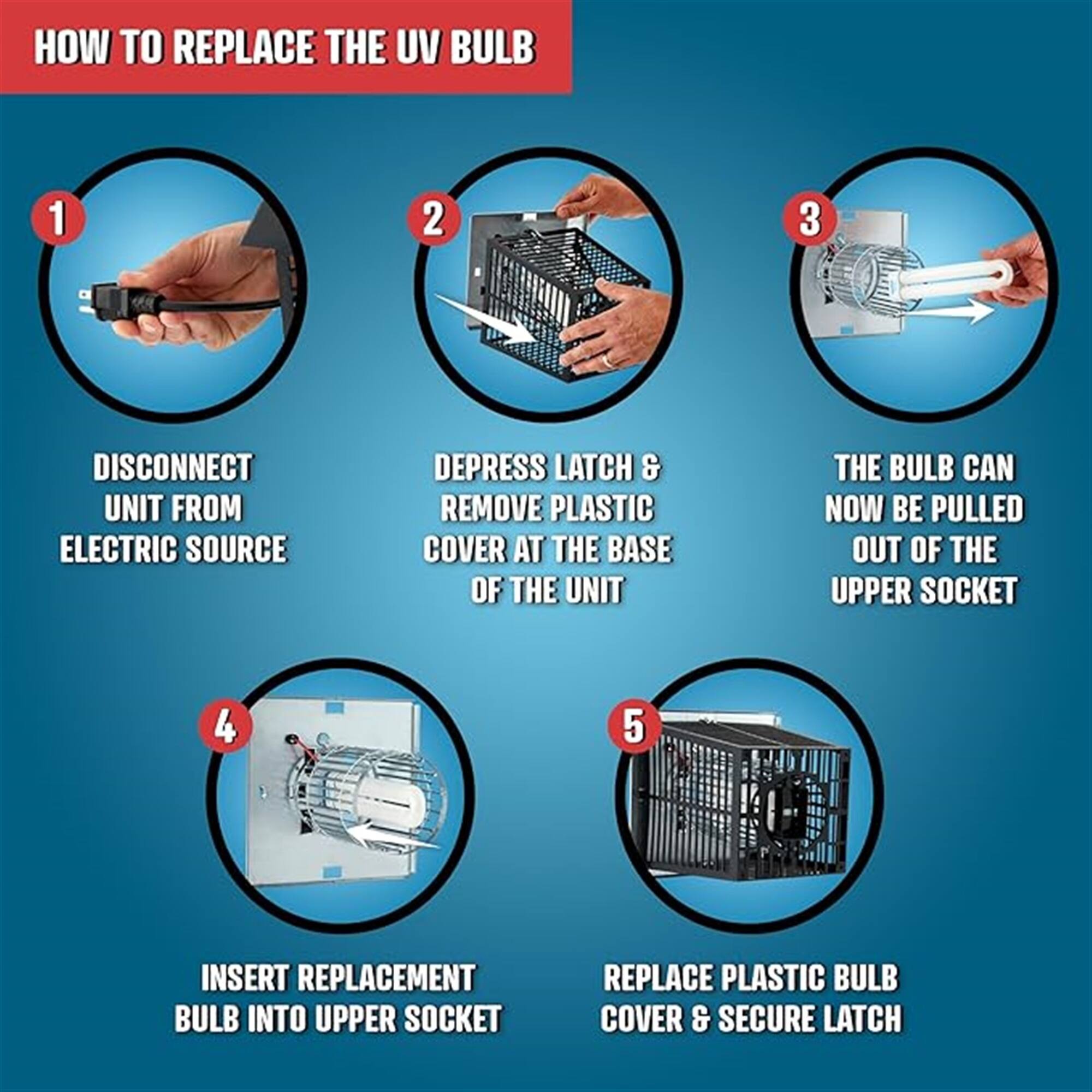 HOW TO REPLACE THE UV BULB

1

DISCONNECT UNIT FROM ELECTRIC SOURCE

2

DEPRESS LATCH & REMOVE PLASTIC COVER AT THE BASE OF THE UNIT

3

THE BULB CAN NOW BE PULLED OUT OF THE UPPER SOCKET

4

INSERT REPLACEMENT BULB INTO UPPER SOCKET

5

REPLACE PLASTIC BULB COVER & SECURE LATCH