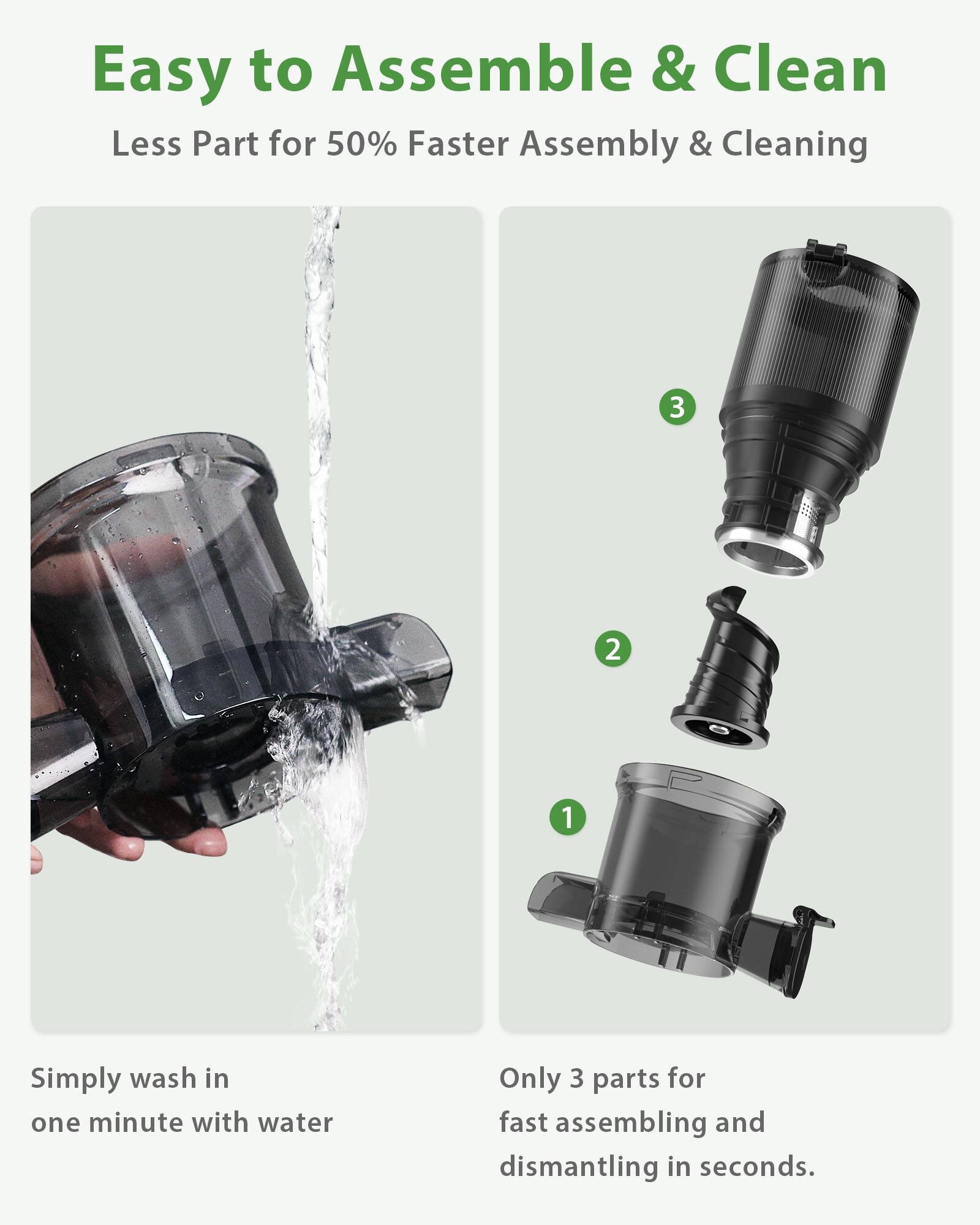 Easy to Assemble & Clean

Less Part for 50% Faster Assembly & Cleaning

3

2

1

Simply wash in one minute with water

Only 3 parts for fast assembling and dismantling in seconds.