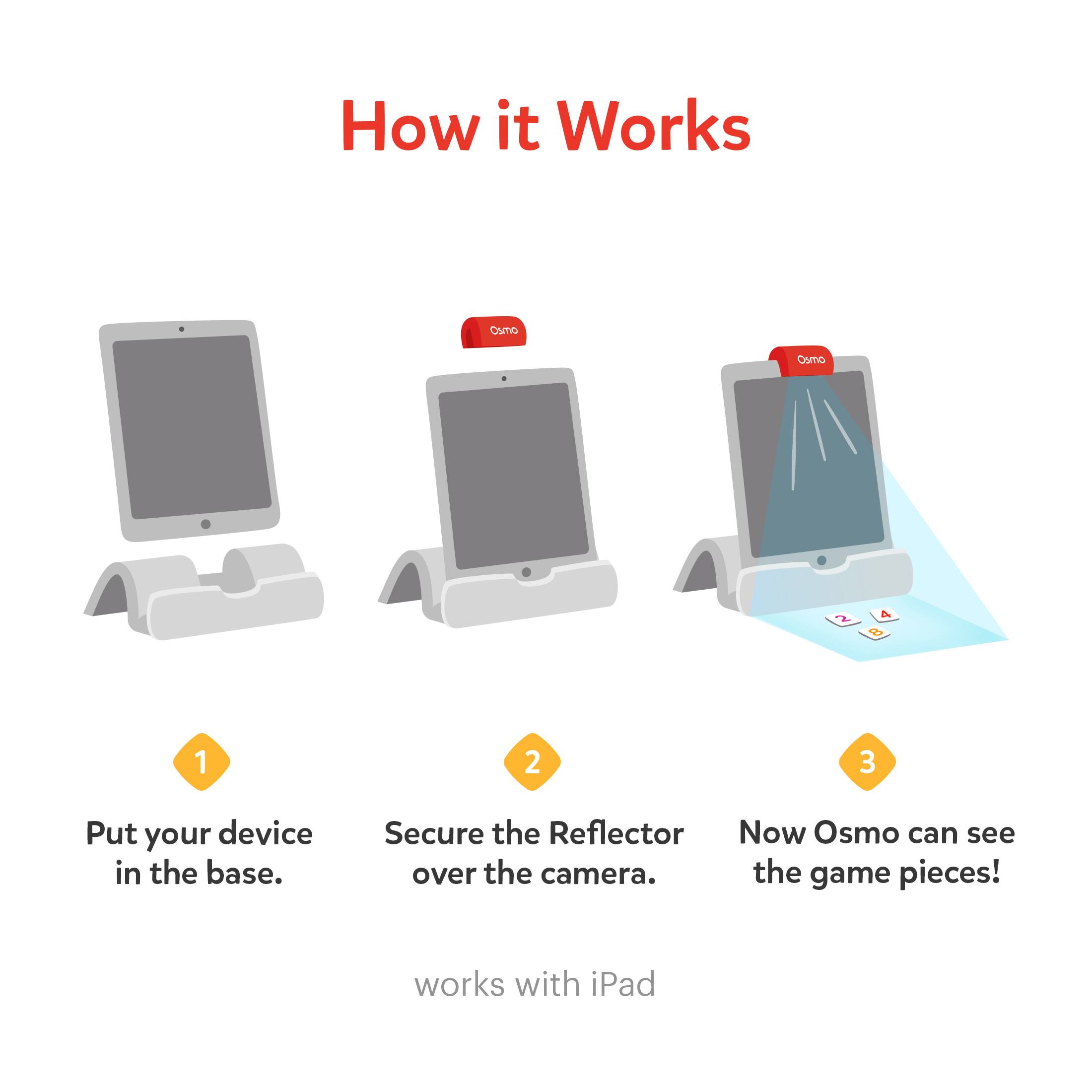 How it Works

Osmo

Osmo

2 4 8

1

Put your device in the base.

2

Secure the Reflector over the camera.

3

Now Osmo can see the game pieces!

works with iPad