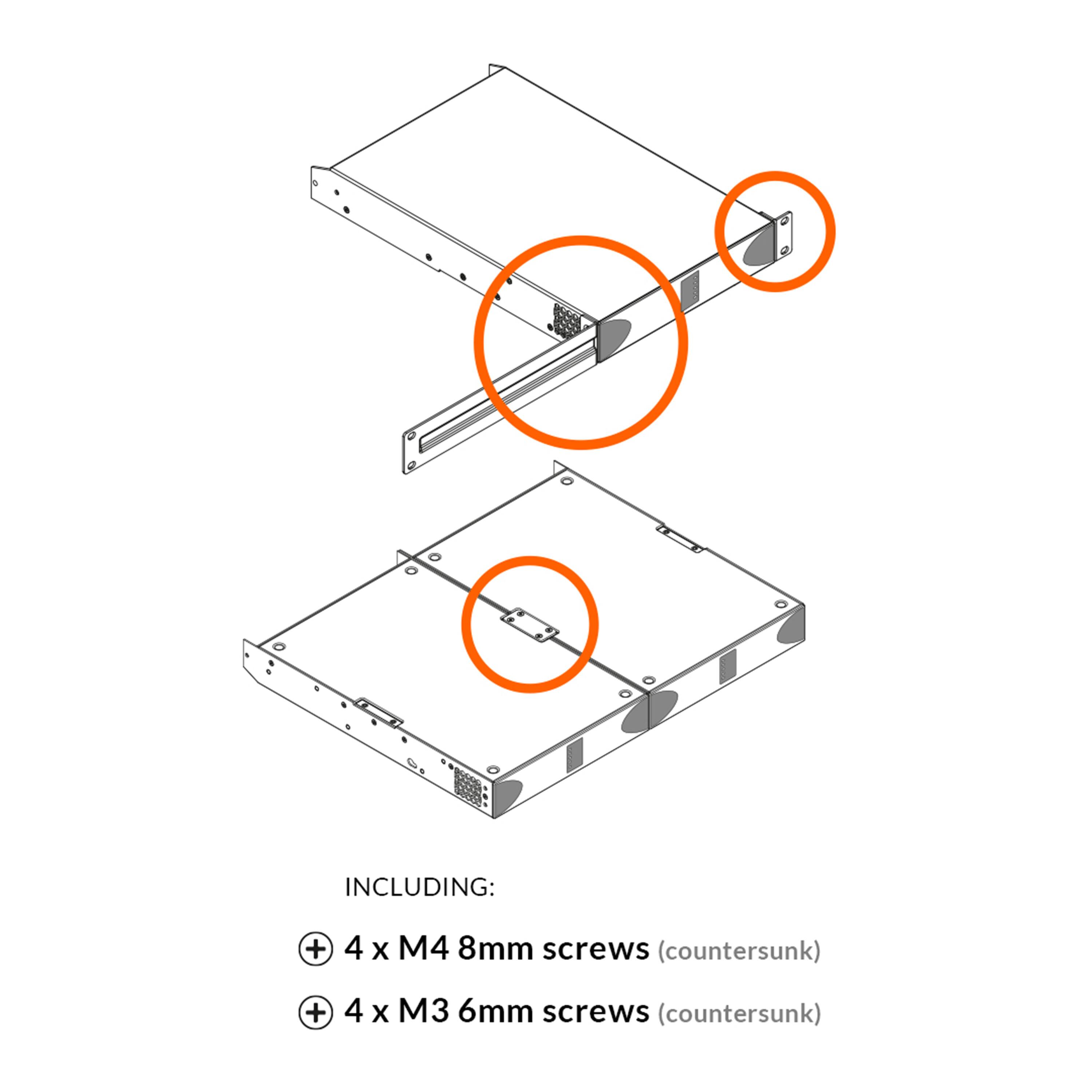 INCLUDING:

4 x M4 8mm screws (countersunk)

4 x M3 6mm screws (countersunk)