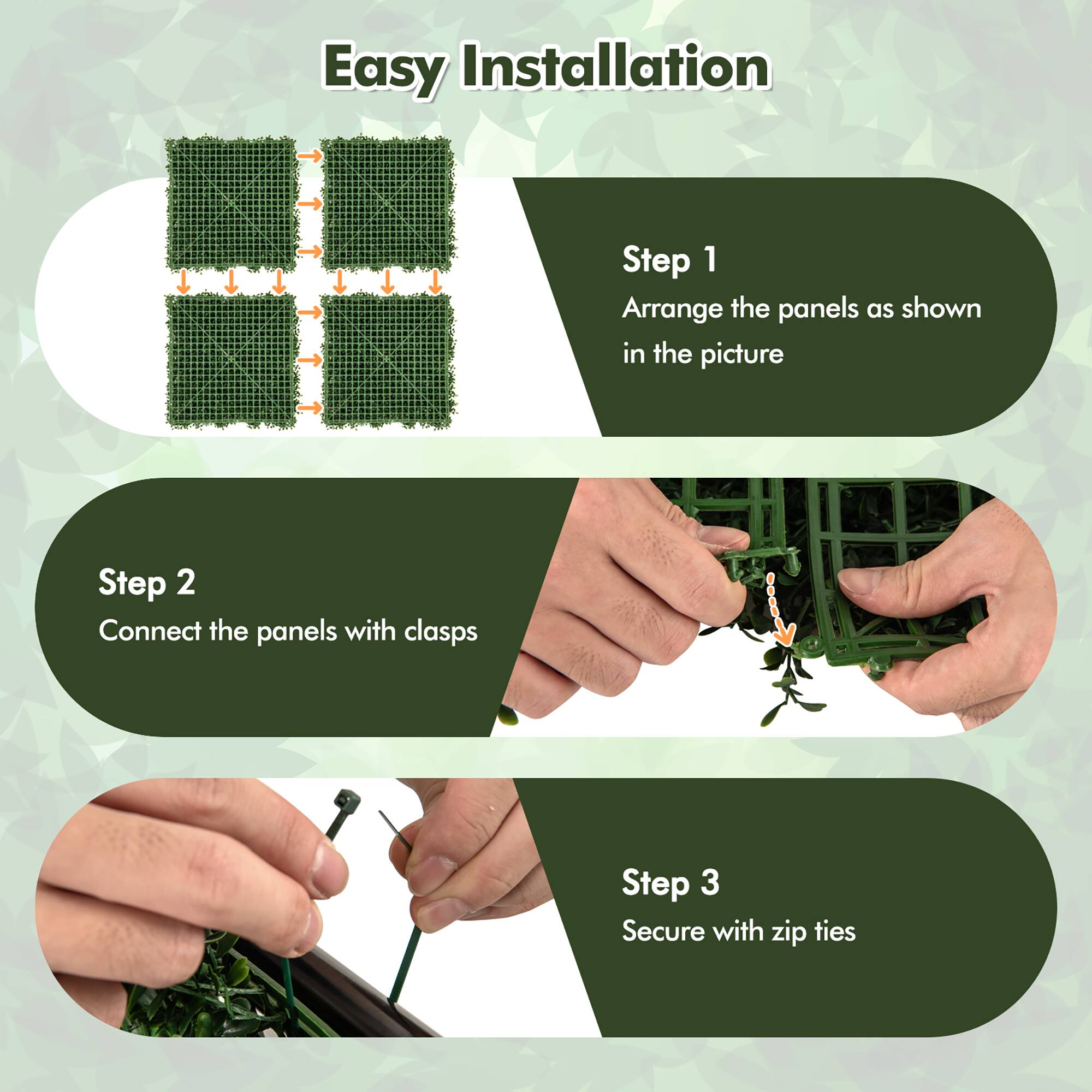 Easy Installation

Step 1
Arrange the panels as shown in the picture

Step 2
Connect the panels with clasps

Step 3
Secure with zip ties