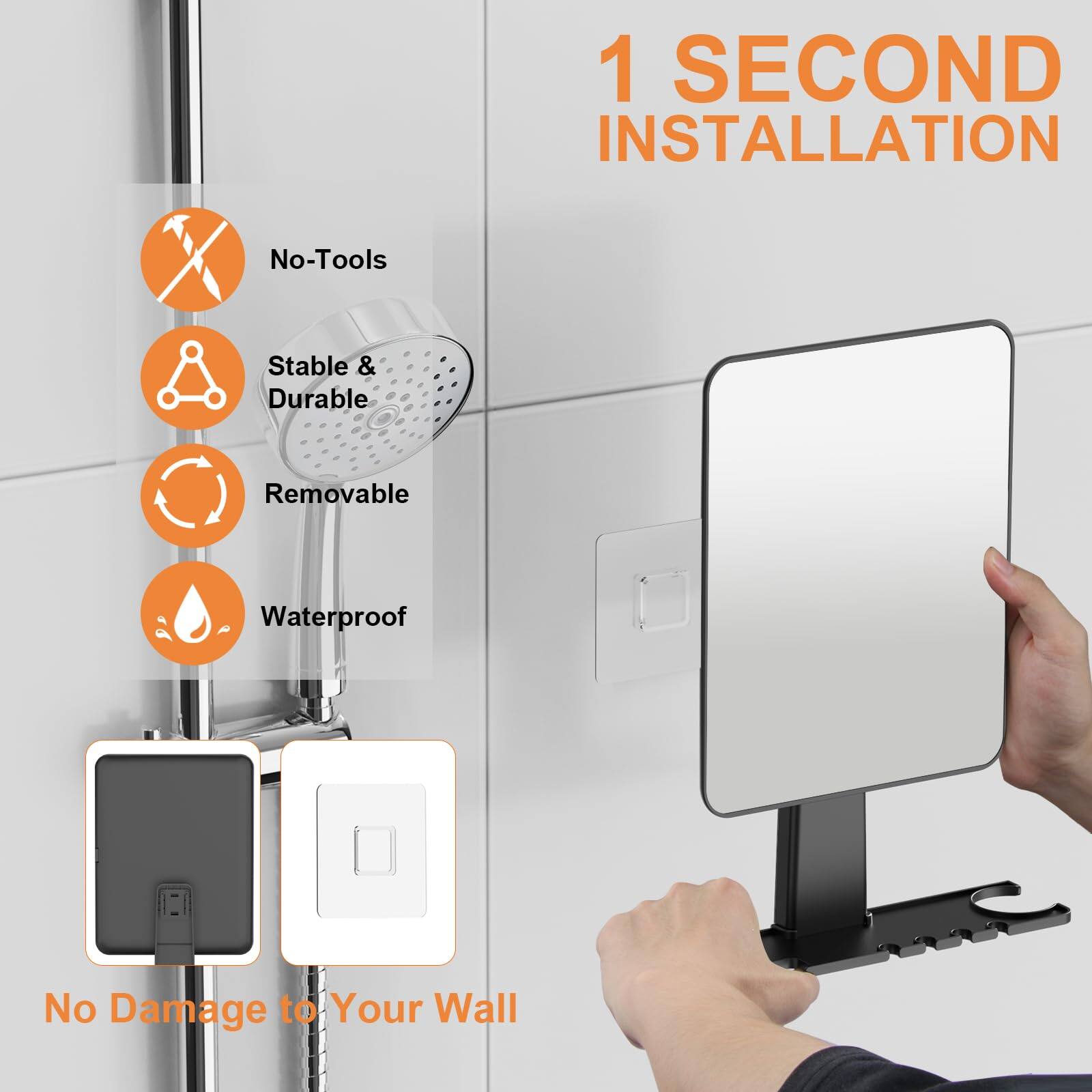 1 SECOND INSTALLATION

No-Tools

Stable & Durable

Removable

Waterproof

No Damage to Your Wall