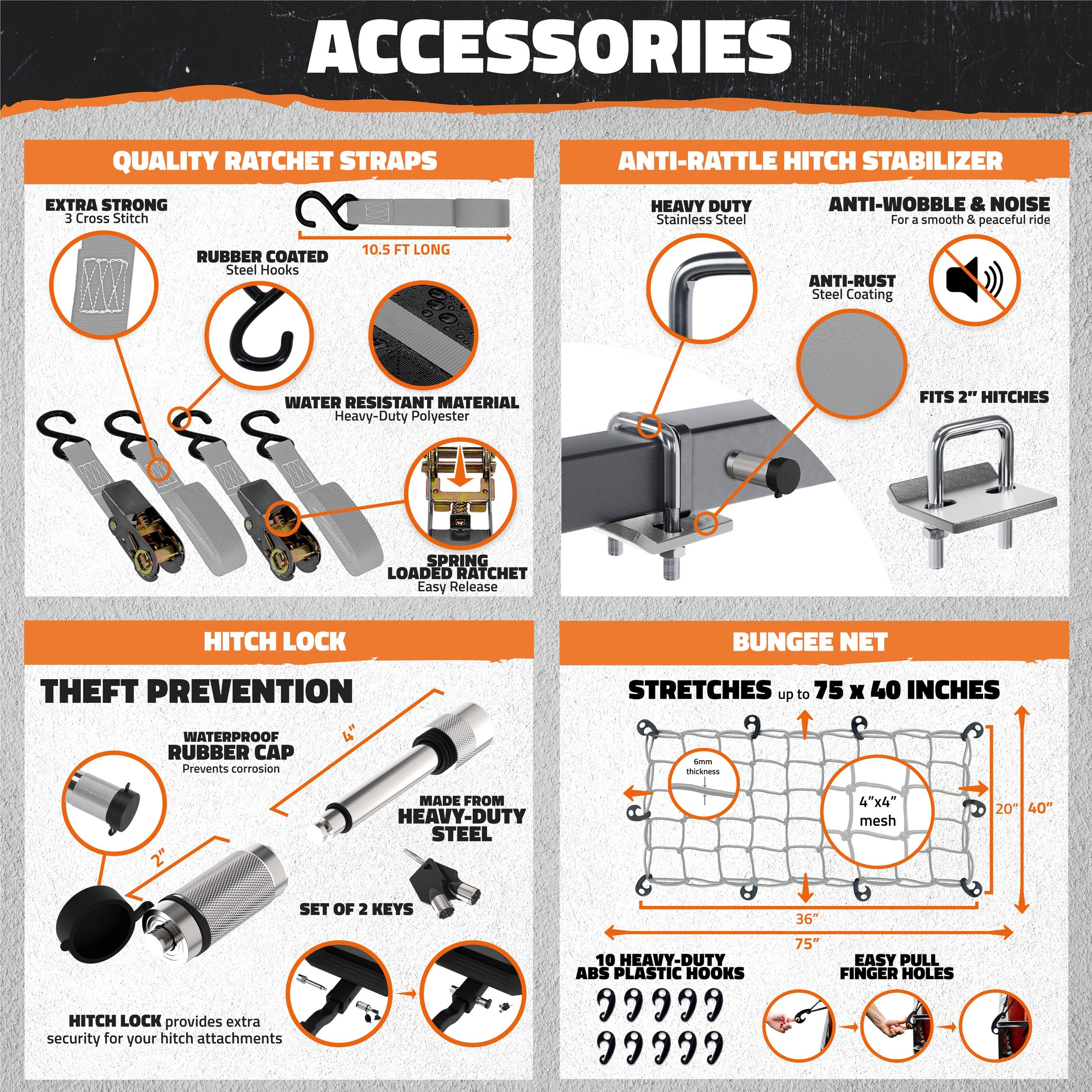 ACCESSORIES

QUALITY RATCHET STRAPS

EXTRA STRONG
3 Cross Stitch

10.5 FT LONG

RUBBER COATED
Steel Hooks

WATER RESISTANT MATERIAL
Heavy-Duty Polyester

SPRING LOADED RATCHET
Easy Release

ANTI-RATTLE HITCH STABILIZER

HEAVY DUTY
Stainless Steel

ANTI-WOBBLE & NOISE
For a smooth & peaceful ride

ANTI-RUST
Steel Coating

FITS 2" HITCHES

HITCH LOCK

THEFT PREVENTION

WATERPROOF
RUBBER CAP
Prevents corrosion

4"

2"

MADE FROM
HEAVY-DUTY
STEEL

SET OF 2 KEYS

HITCH LOCK provides extra security for your hitch attachments

BUNGEE NET

STRETCHES up to 75 x 40 INCHES

6mm thickness

4"x4" mesh

20"

40"

36"

75"

10 HEAVY-DUTY ABS PLASTIC HOOKS

EASY PULL FINGER HOLES