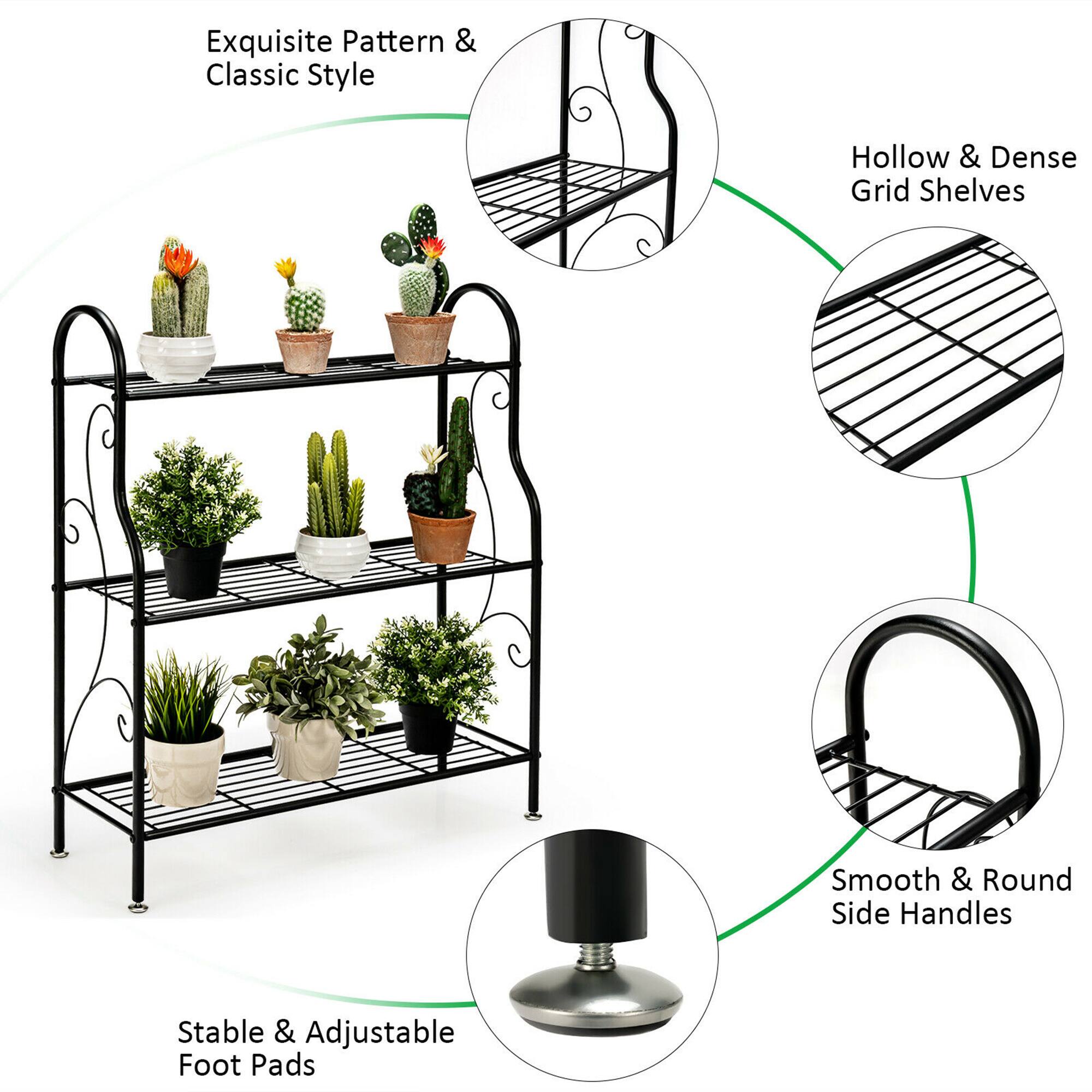 Exquisite Pattern & Classic Style

Hollow & Dense Grid Shelves

Smooth & Round Side Handles

Stable & Adjustable Foot Pads