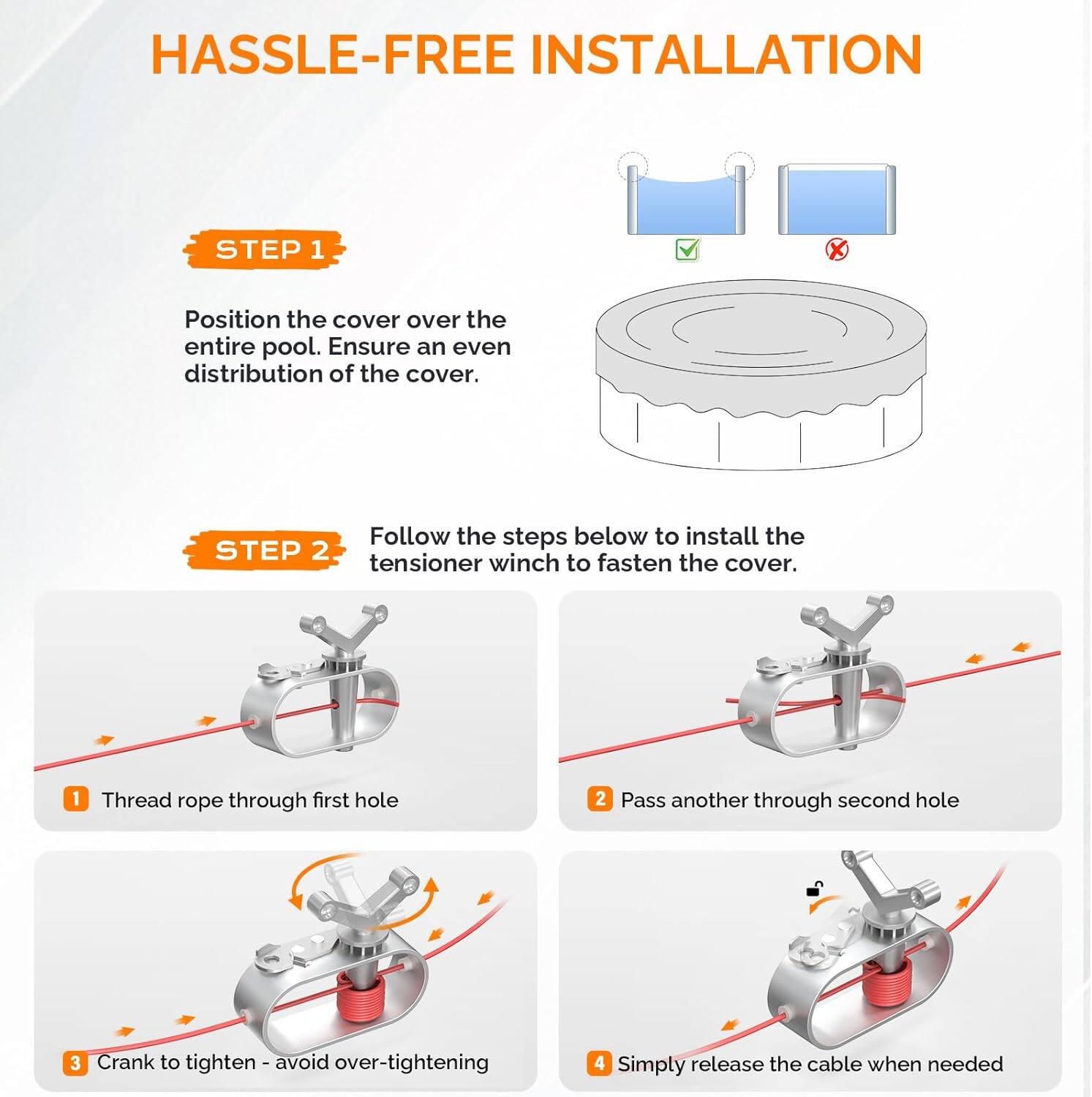 HASSLE-FREE INSTALLATION

STEP 1

Position the cover over the entire pool. Ensure an even distribution of the cover.

STEP 2

Follow the steps below to install the tensioner winch to fasten the cover.

1 Thread rope through first hole

2 Pass another through second hole

3 Crank to tighten - avoid over-tightening

4 Simply release the cable when needed