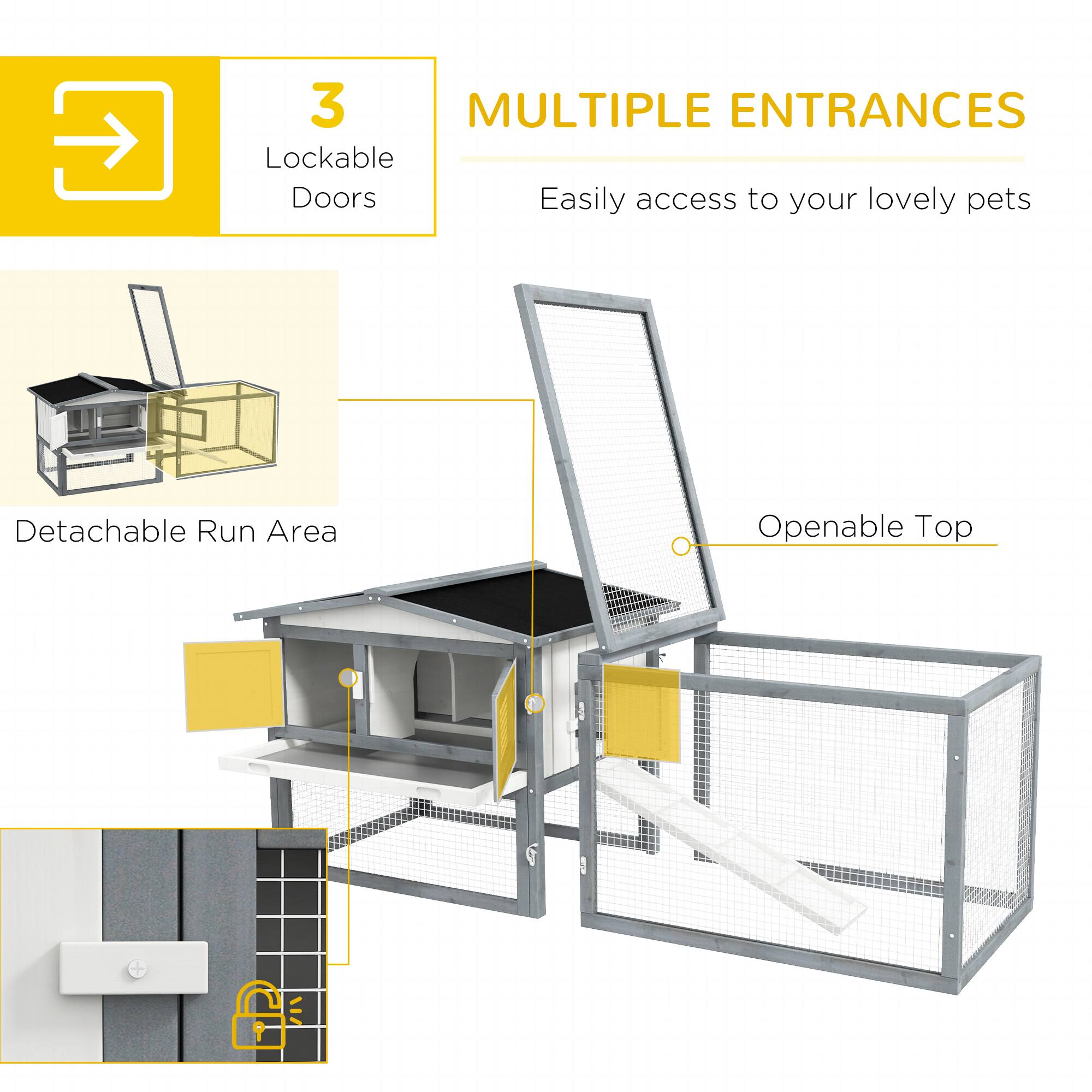 3
Lockable
Doors

MULTIPLE ENTRANCES

Easily access to your lovely pets

Detachable Run Area

Openable Top