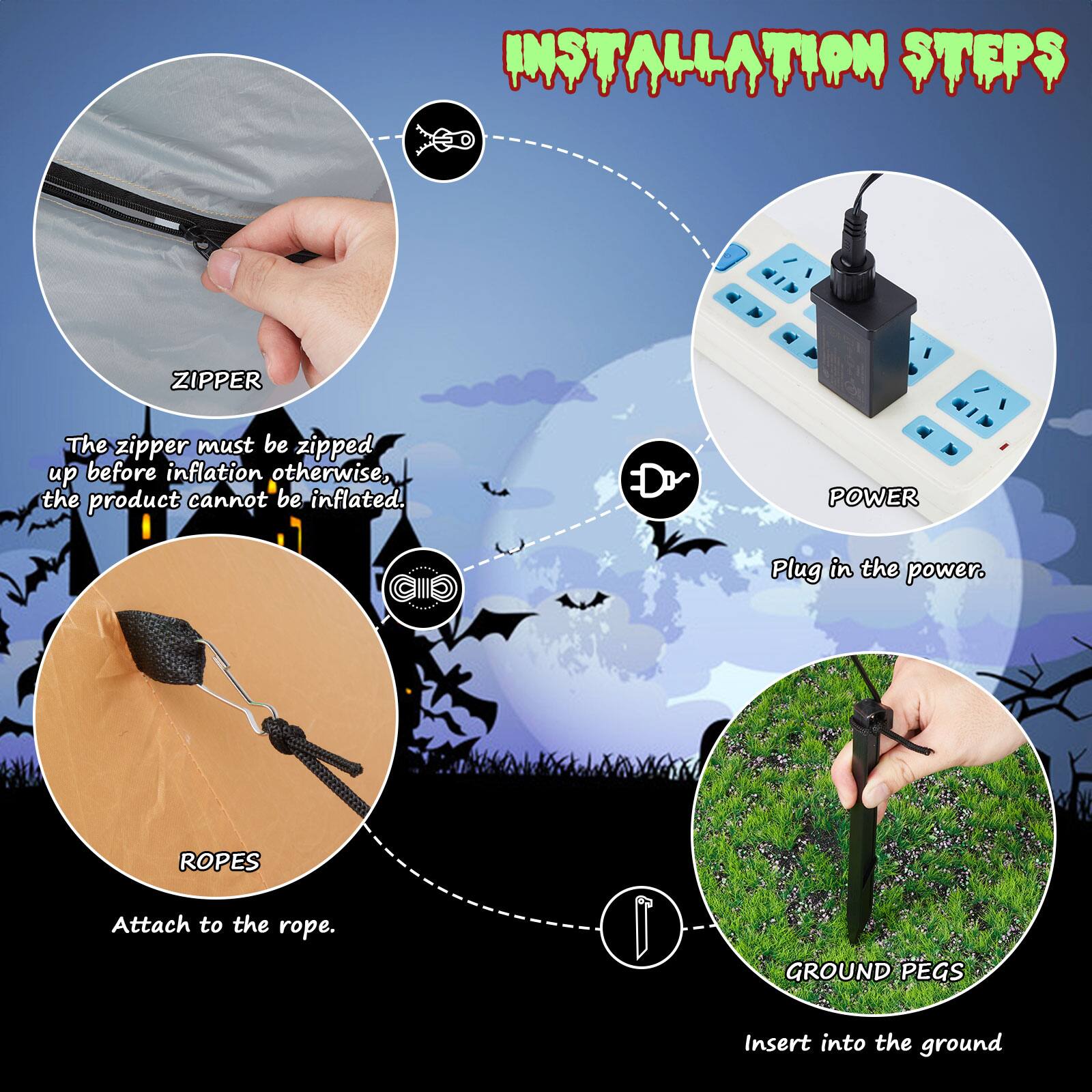 INSTALLATION STEPS

ZIPPER

The zipper must be zipped up before inflation otherwise, the product cannot be inflated.

POWER

Plug in the power.

ROPES

Attach to the rope.

GROUND PEGS

Insert into the ground