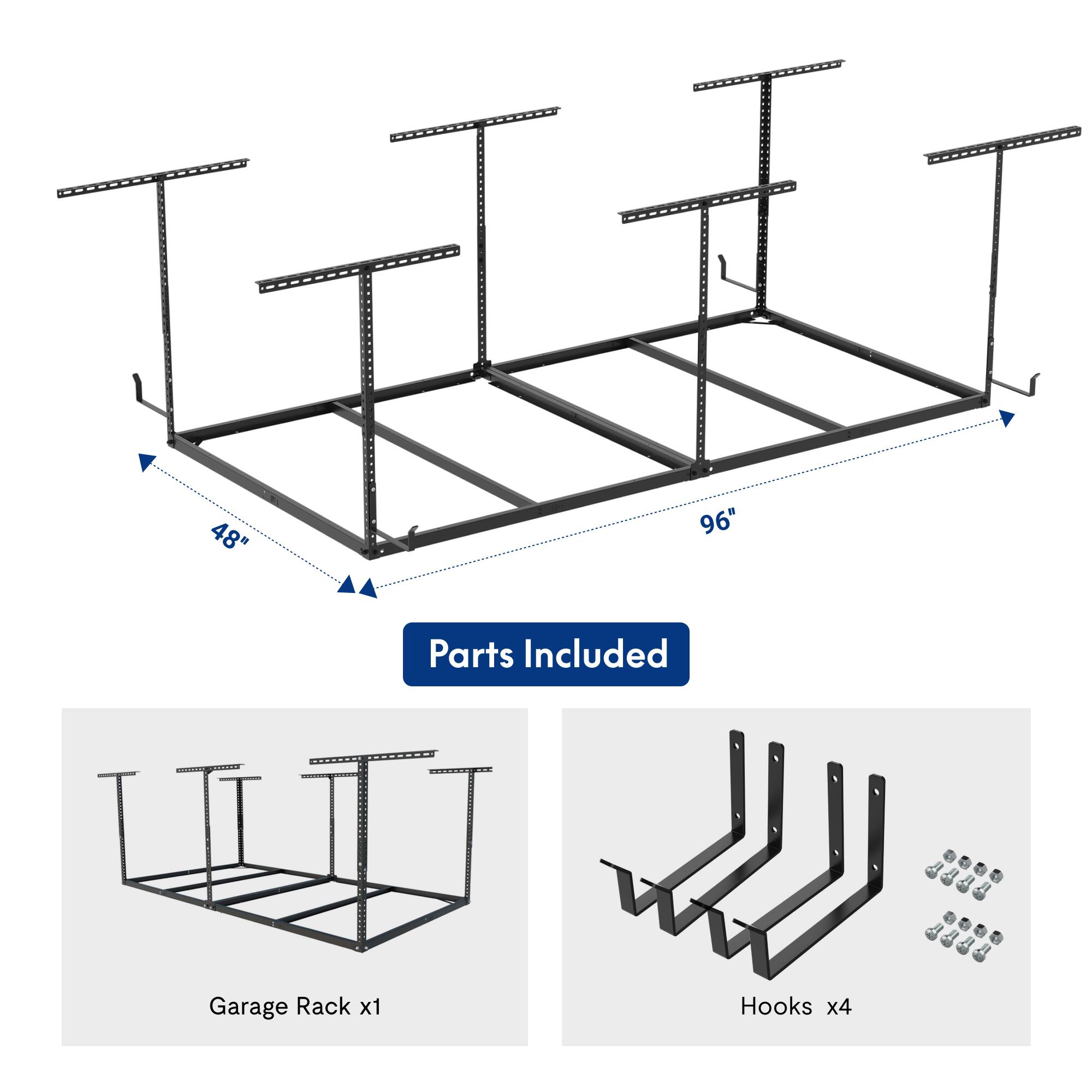 48"

96"

Parts Included

Garage Rack x1

Hooks x4