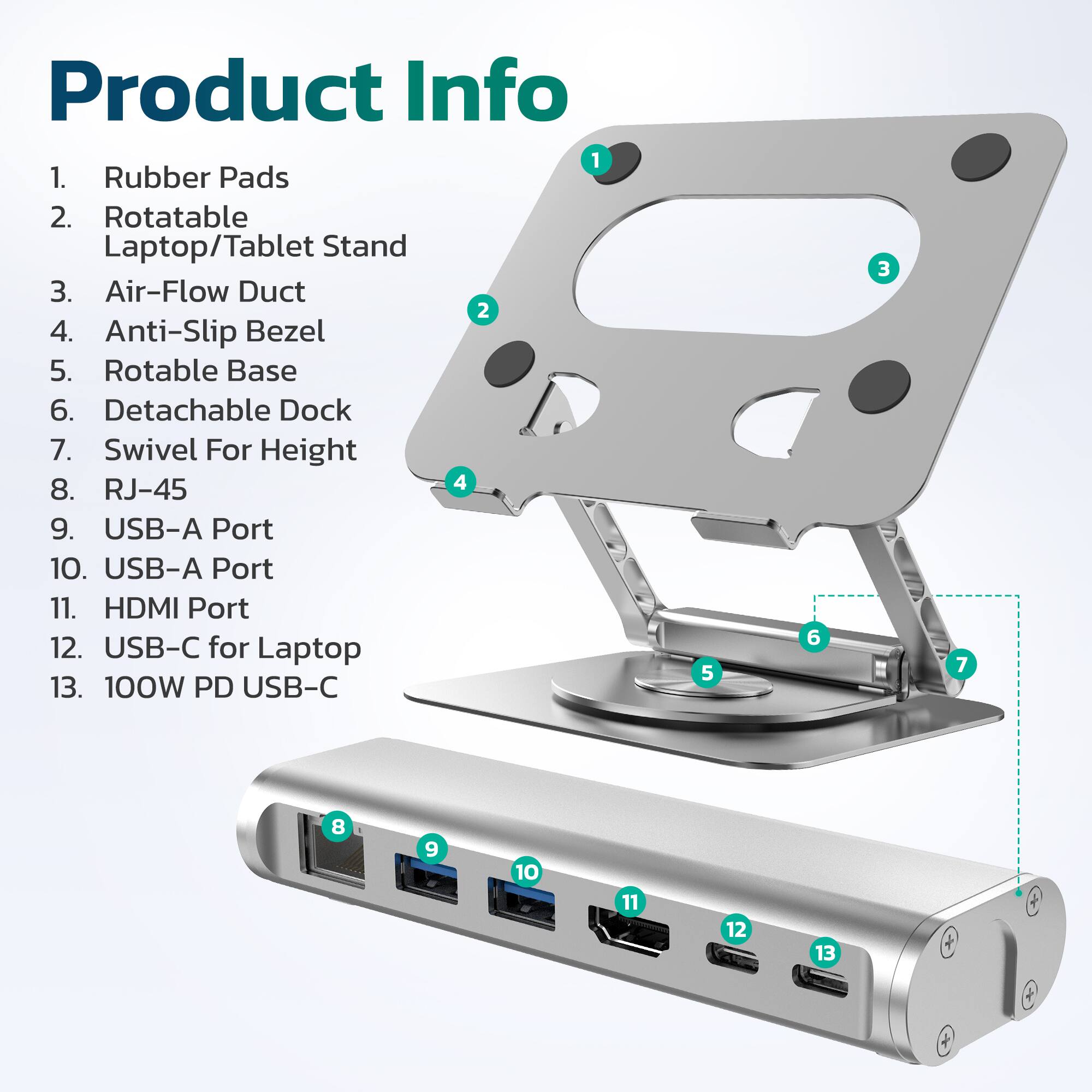 Product Info

1. Rubber Pads
2. Rotatable Laptop/Tablet Stand
3. Air-Flow Duct
4. Anti-Slip Bezel
5. Rotable Base
6. Detachable Dock
7. Swivel For Height
8. RJ-45
9. USB-A Port
10. USB-A Port
11. HDMI Port
12. USB-C for Laptop
13. 100W PD USB-C

1
2
3
4
5
6
7
8
9
10
11
12
13