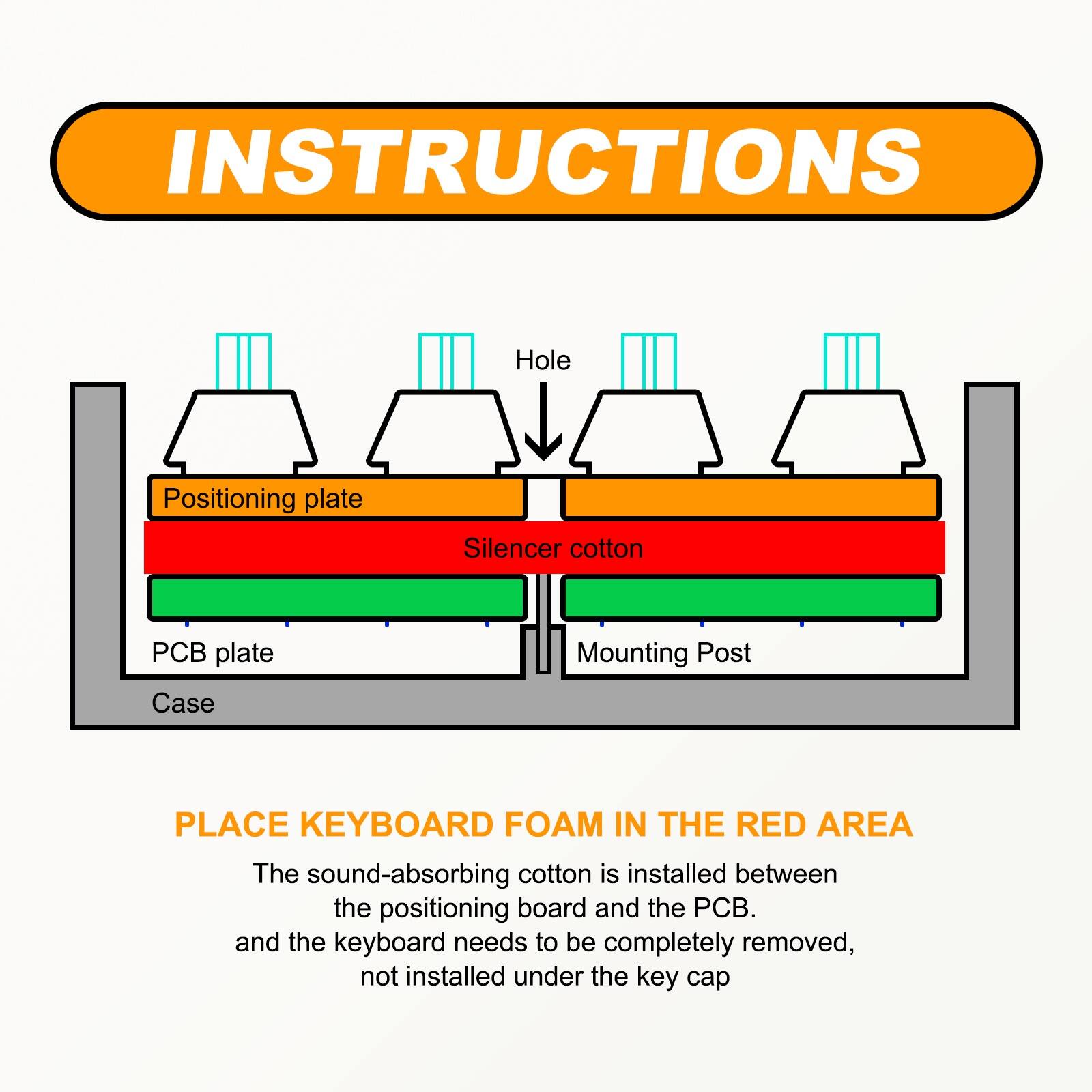 INSTRUCTIONS

Hole

Positioning plate

Silencer cotton

PCB plate

Mounting Post

Case

PLACE KEYBOARD FOAM IN THE RED AREA

The sound-absorbing cotton is installed between the positioning board and the PCB. and the keyboard needs to be completely removed, not installed under the key cap