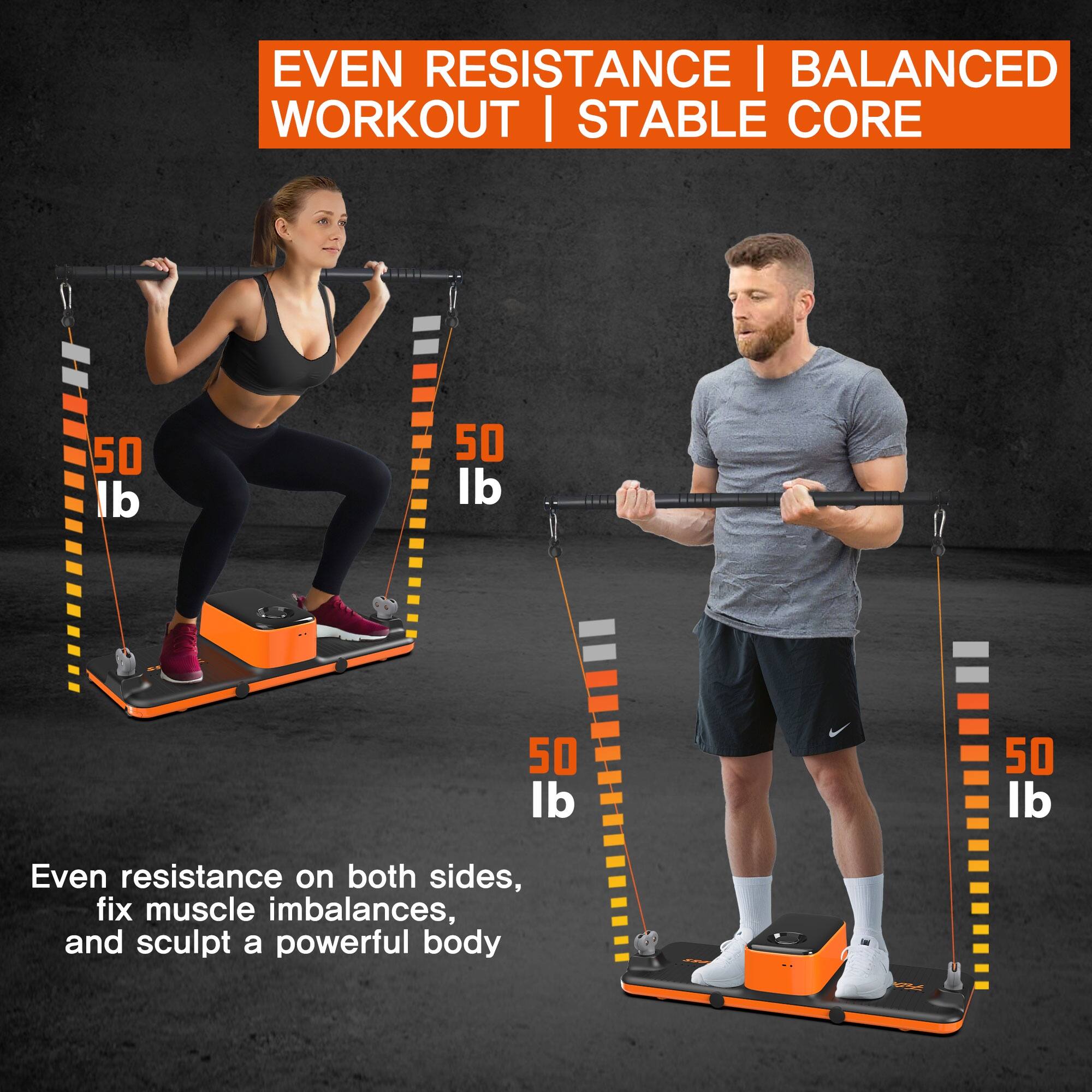 EVEN RESISTANCE | BALANCED WORKOUT | STABLE CORE

50 lb

50 lb

50 lb

50 lb

Even resistance on both sides, fix muscle imbalances, and sculpt a powerful body