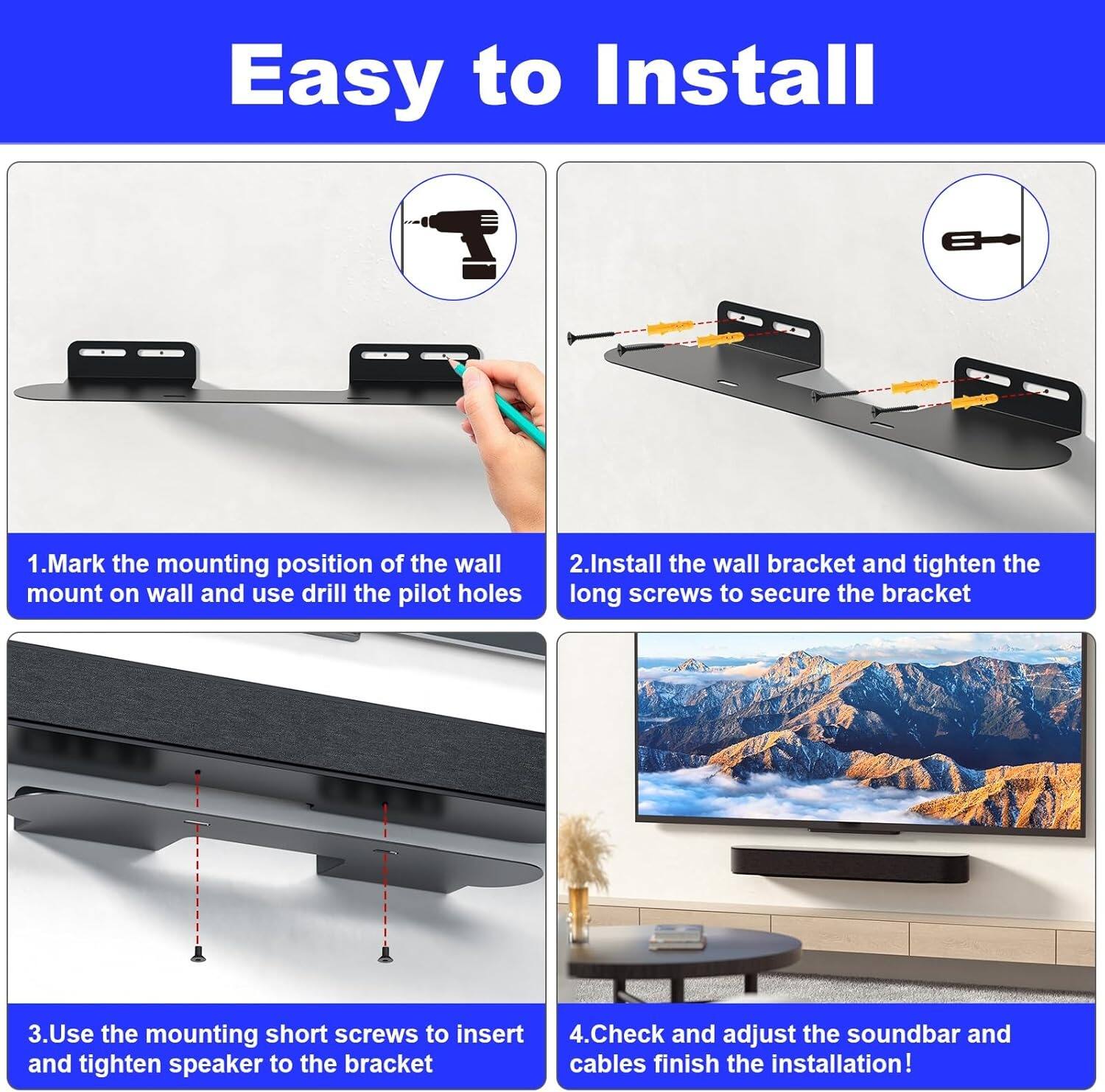 Easy to Install

1.Mark the mounting position of the wall mount on wall and use drill the pilot holes

2.Install the wall bracket and tighten the long screws to secure the bracket

3.Use the mounting short screws to insert and tighten speaker to the bracket

4.Check and adjust the soundbar and cables finish the installation!