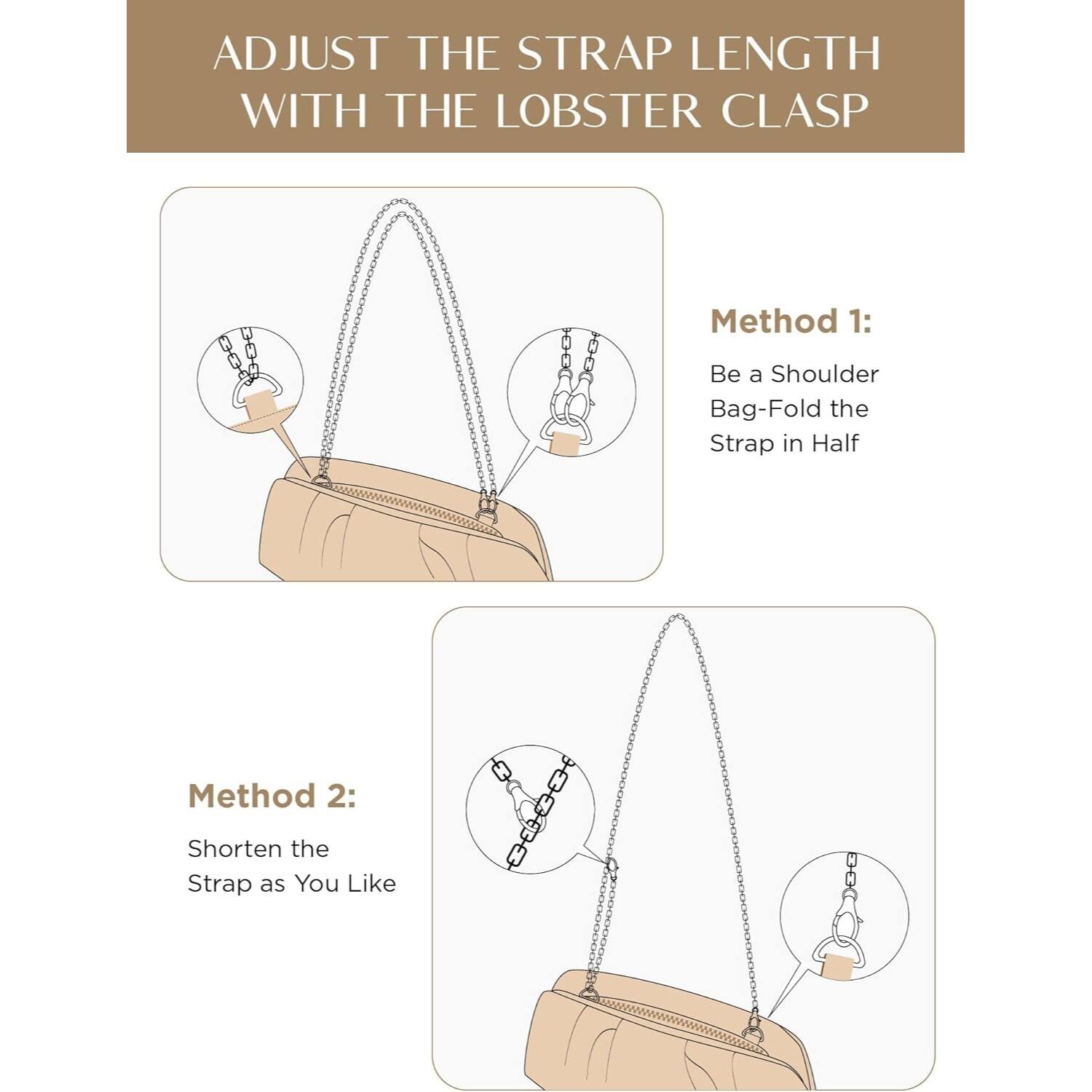 ADJUST THE STRAP LENGTH WITH THE LOBSTER CLASP

Method 1:

Be a Shoulder Bag-Fold the Strap in Half

Method 2:

Shorten the Strap as You Like