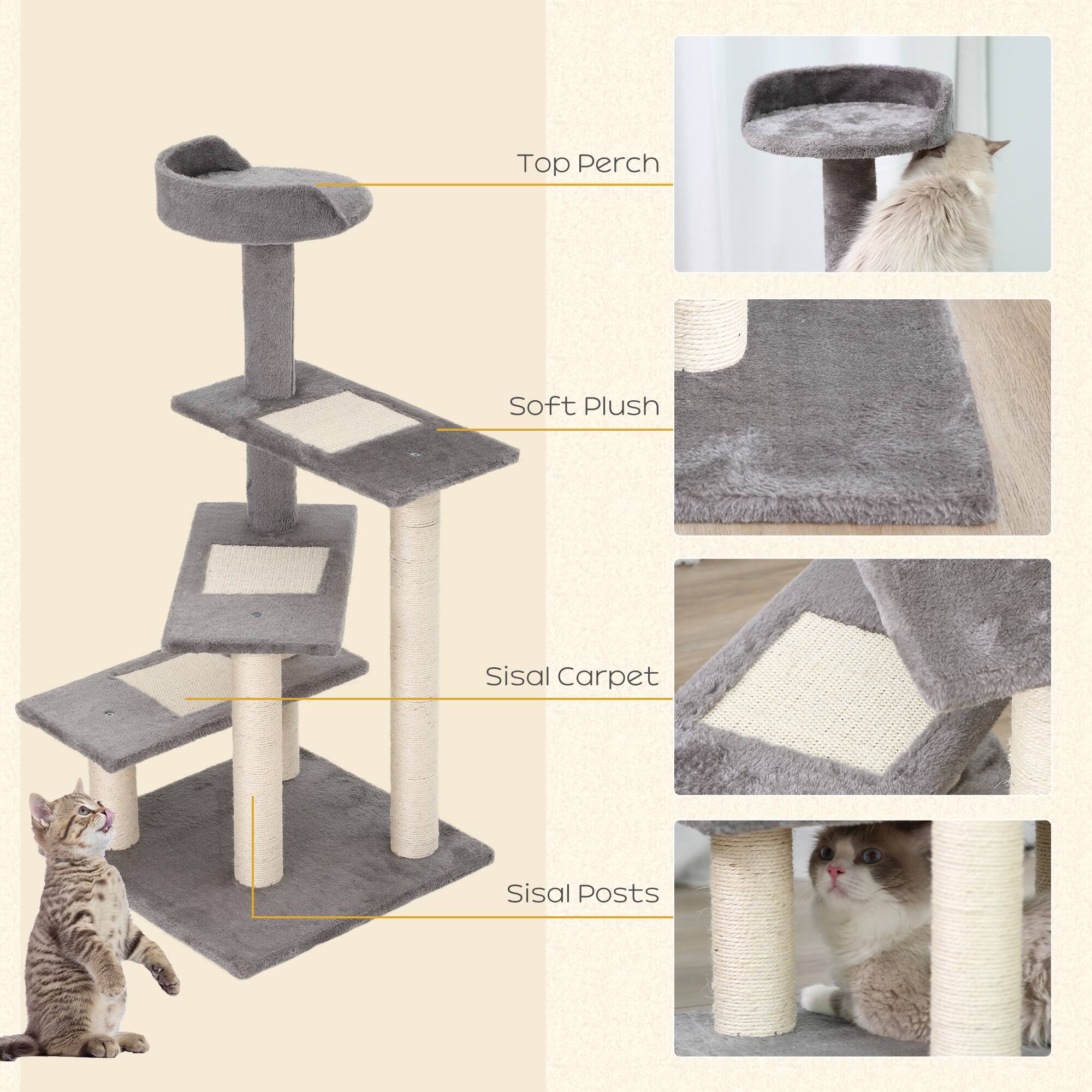 Top Perch

Soft Plush

Sisal Carpet

Sisal Posts