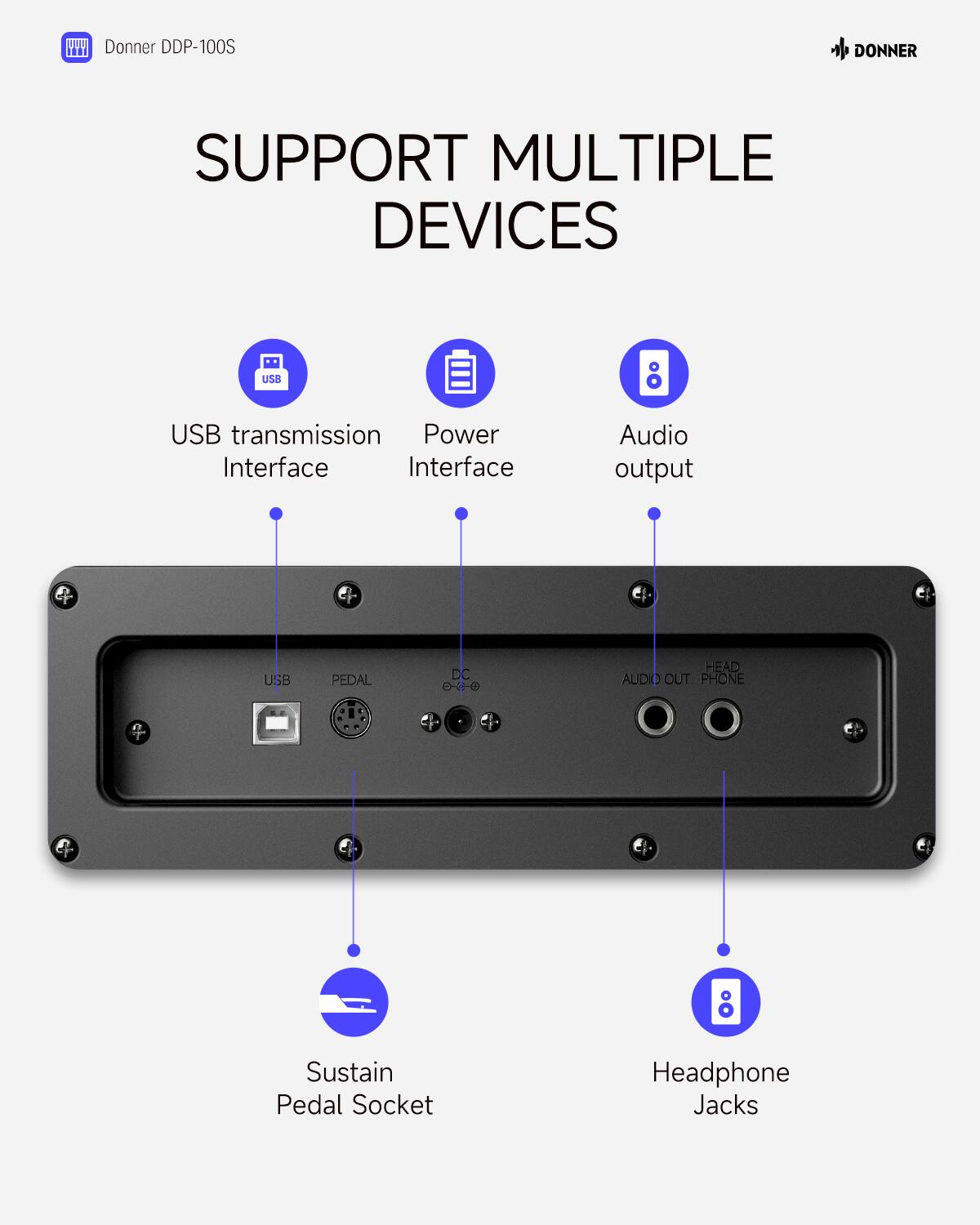 Donner DDP-100S

DONNER

SUPPORT MULTIPLE DEVICES

USB

USB transmission Interface

Power Interface

Audio output

USB

PEDAL

DC

AUDIO OUT

HEAD PHONE

Sustain Pedal Socket

Headphone Jacks