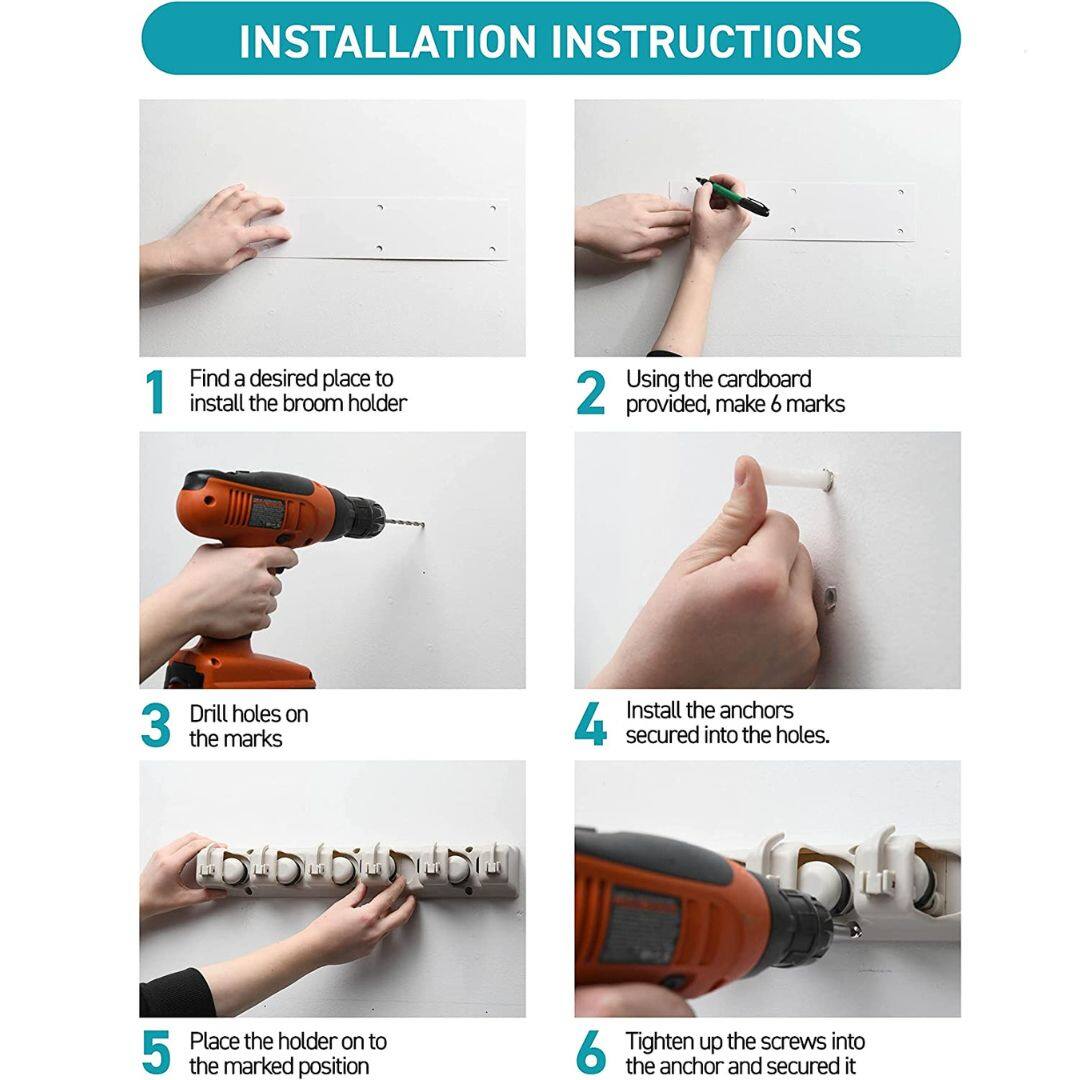 INSTALLATION INSTRUCTIONS

1 Find a desired place to install the broom holder

2 Using the cardboard provided, make 6 marks

3 Drill holes on the marks

4 Install the anchors secured into the holes.

5 Place the holder on to the marked position

6 Tighten up the screws into the anchor and secured it