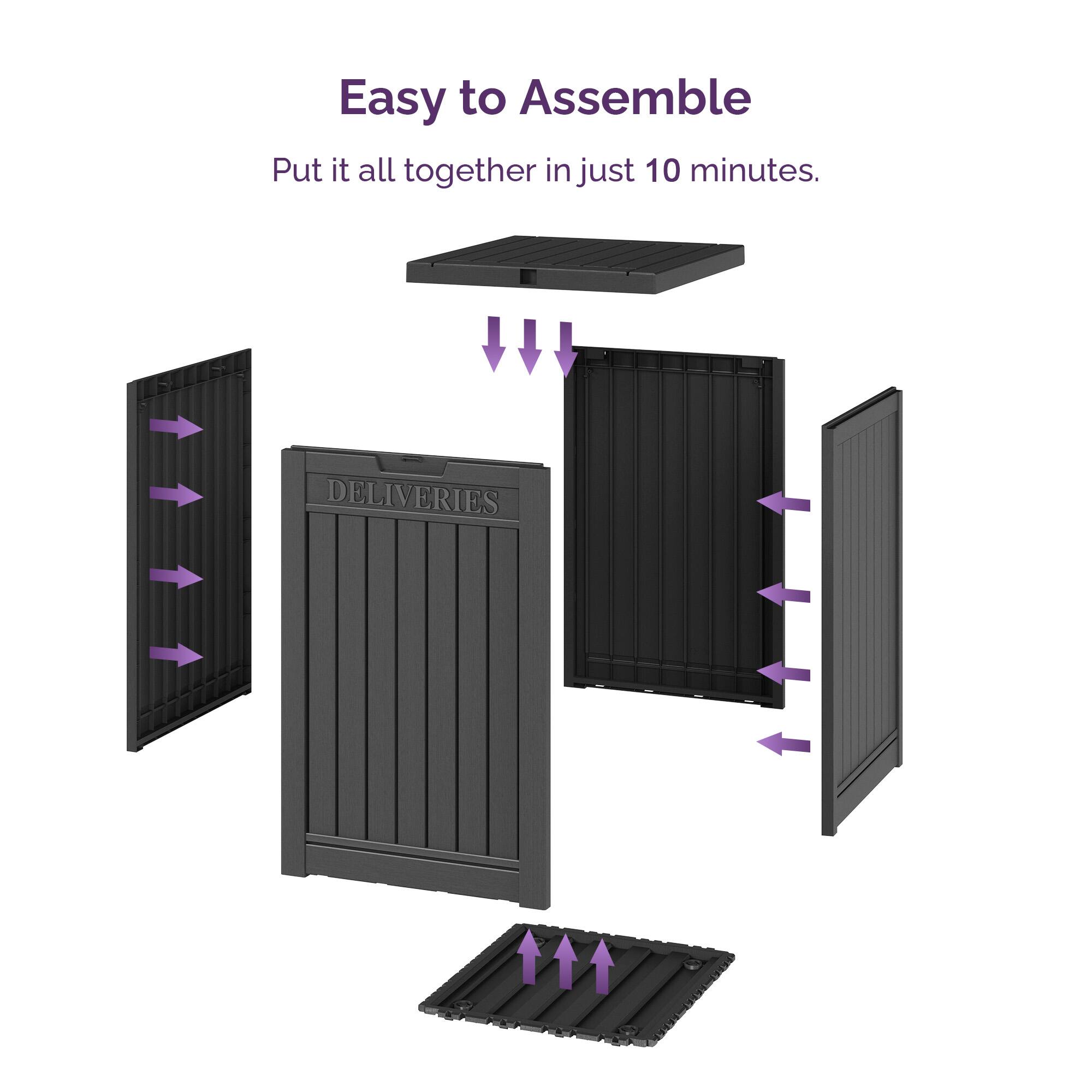 Easy to Assemble

Put it all together in just 10 minutes.

DELIVERIES