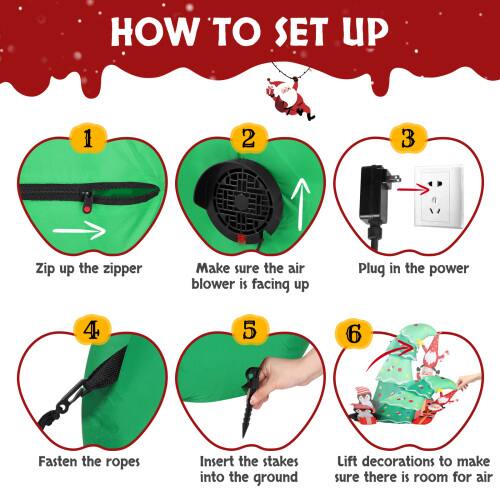 HOW TO SET UP

1
Zip up the zipper

2
Make sure the air blower is facing up

3
Plug in the power

4
Fasten the ropes

5
Insert the stakes into the ground

6
Lift decorations to make sure there is room for air