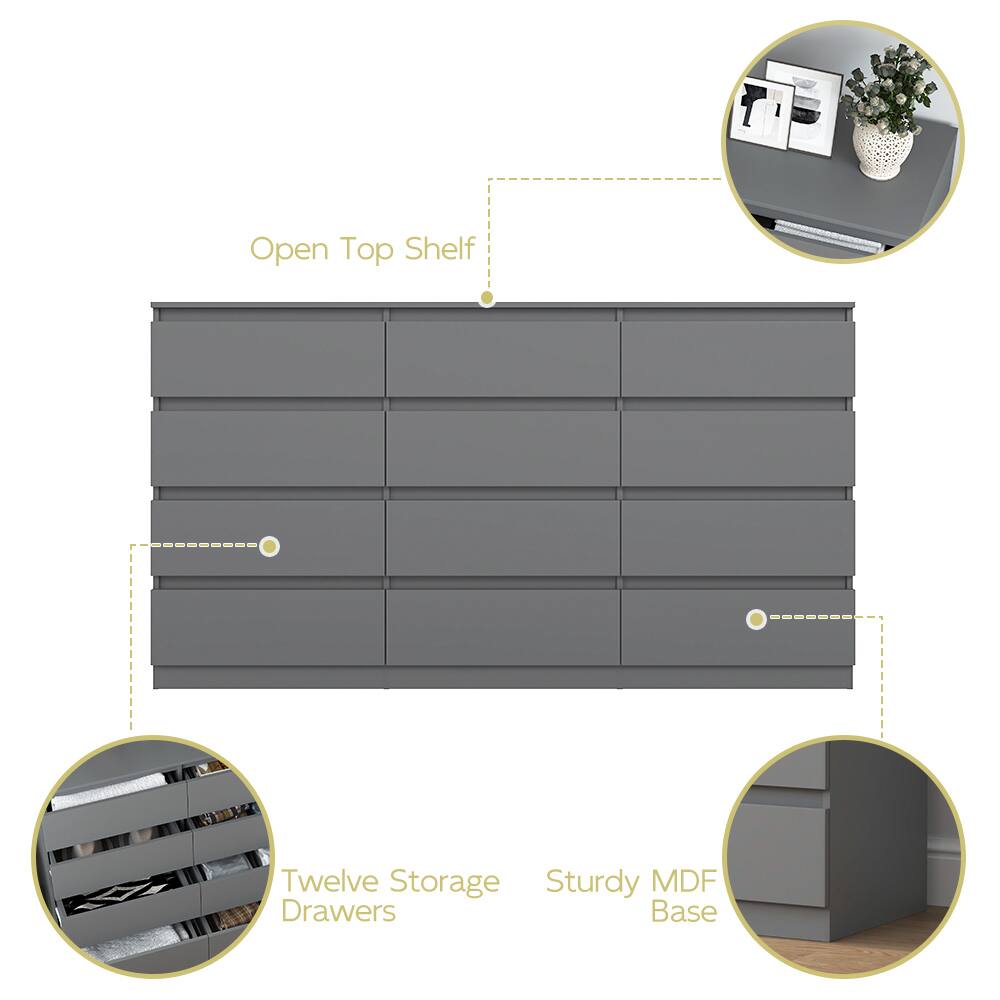 Open Top Shelf

Twelve Storage Drawers

Sturdy MDF Base