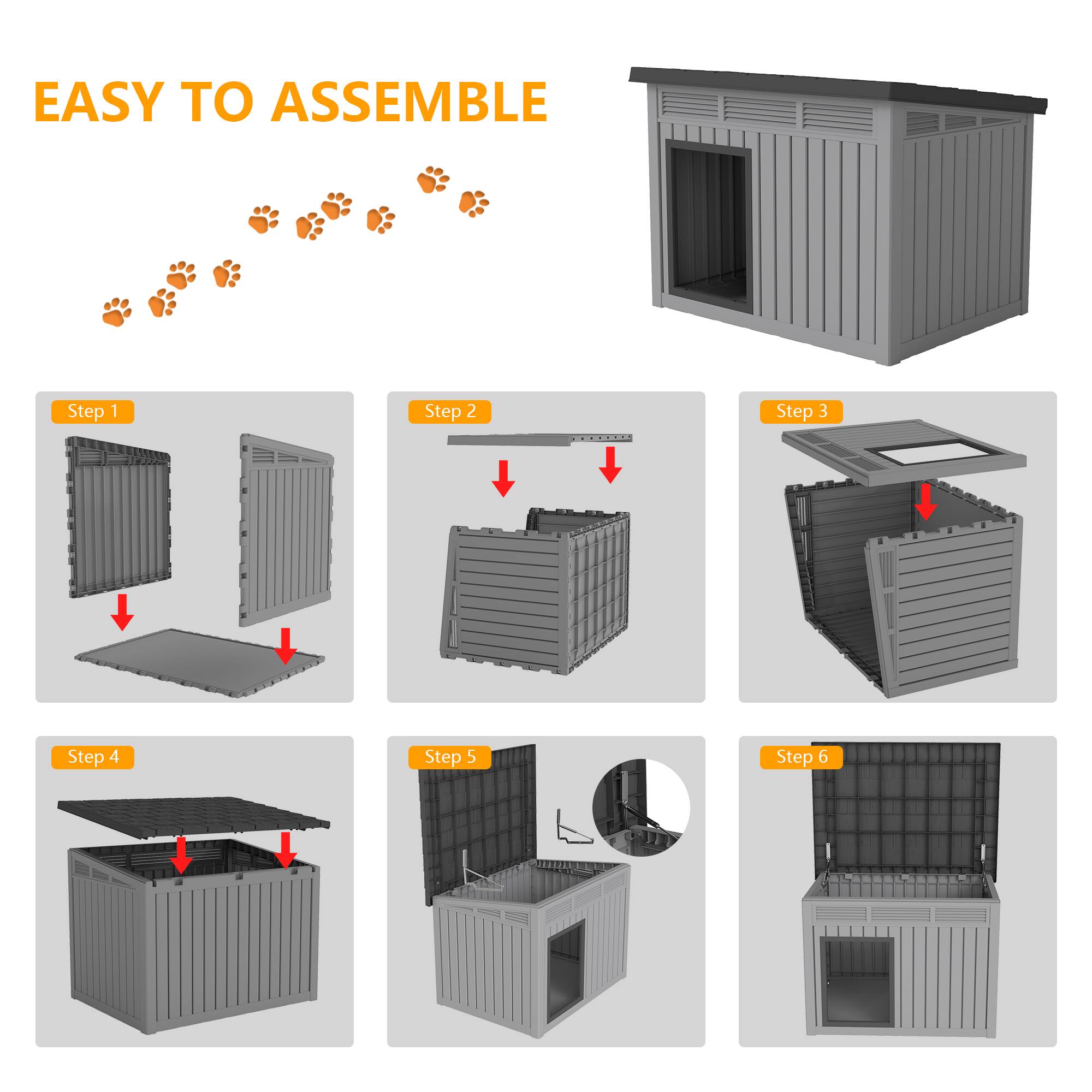 EASY TO ASSEMBLE

Step 1

Step 2

Step 3

Step 4

Step 5

Step 6