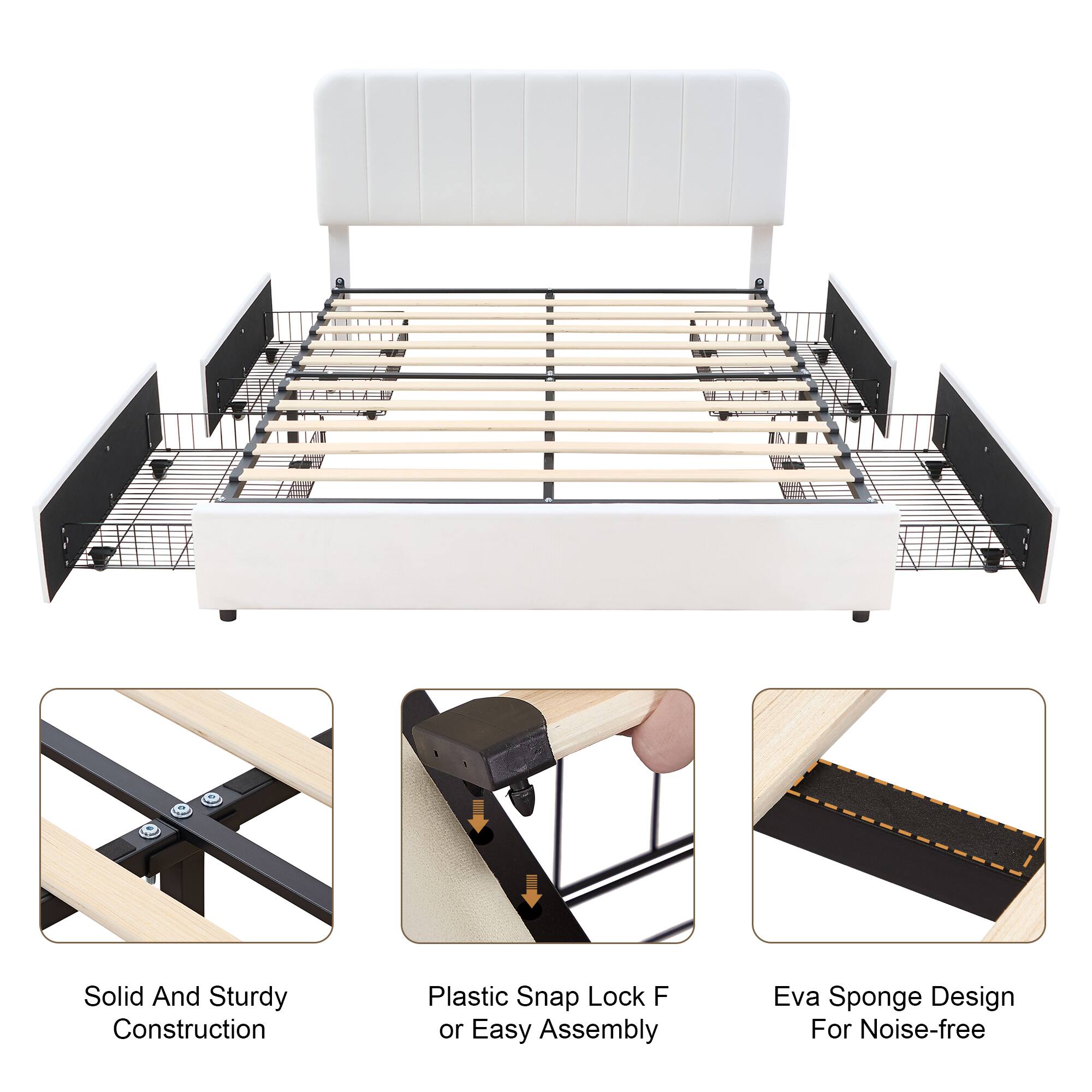 Solid And Sturdy Construction

Plastic Snap Lock F or Easy Assembly

Eva Sponge Design For Noise-free