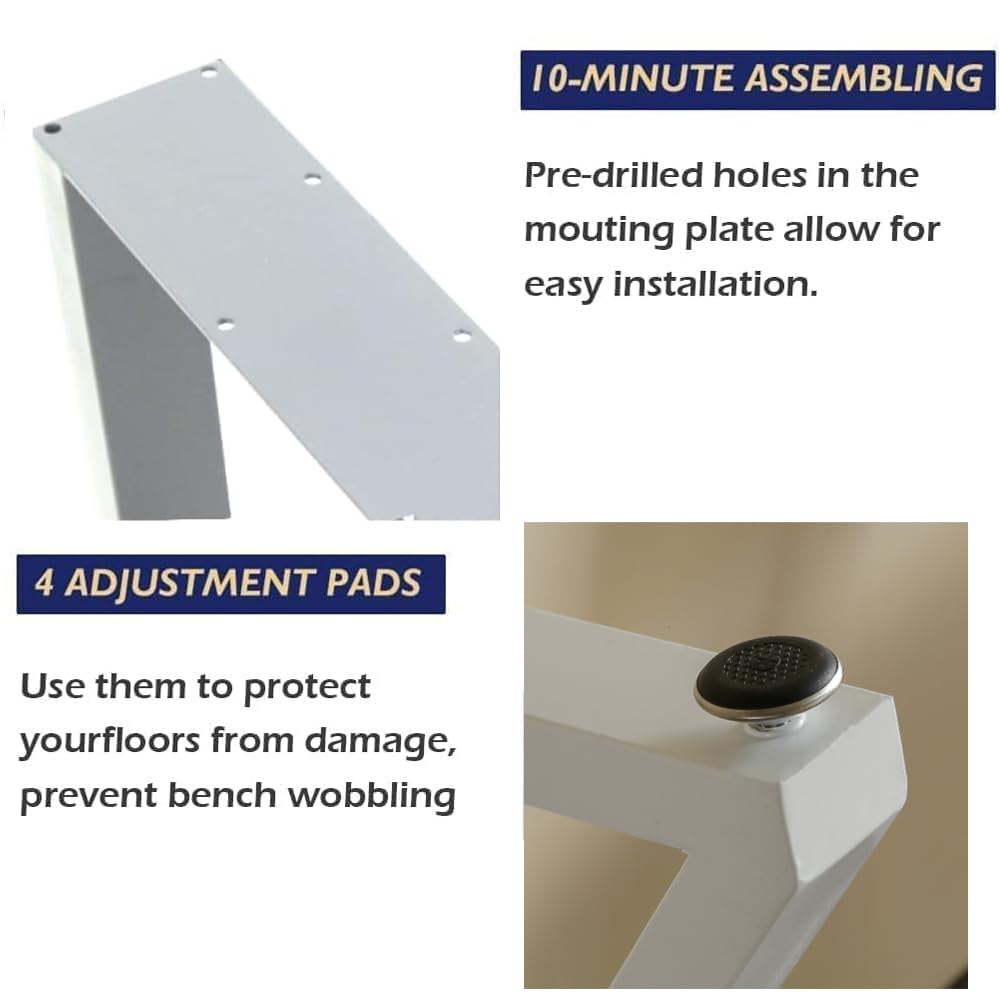 10-MINUTE ASSEMBLING

Pre-drilled holes in the mouting plate allow for easy installation.

4 ADJUSTMENT PADS

Use them to protect yourfloors from damage, prevent bench wobbling