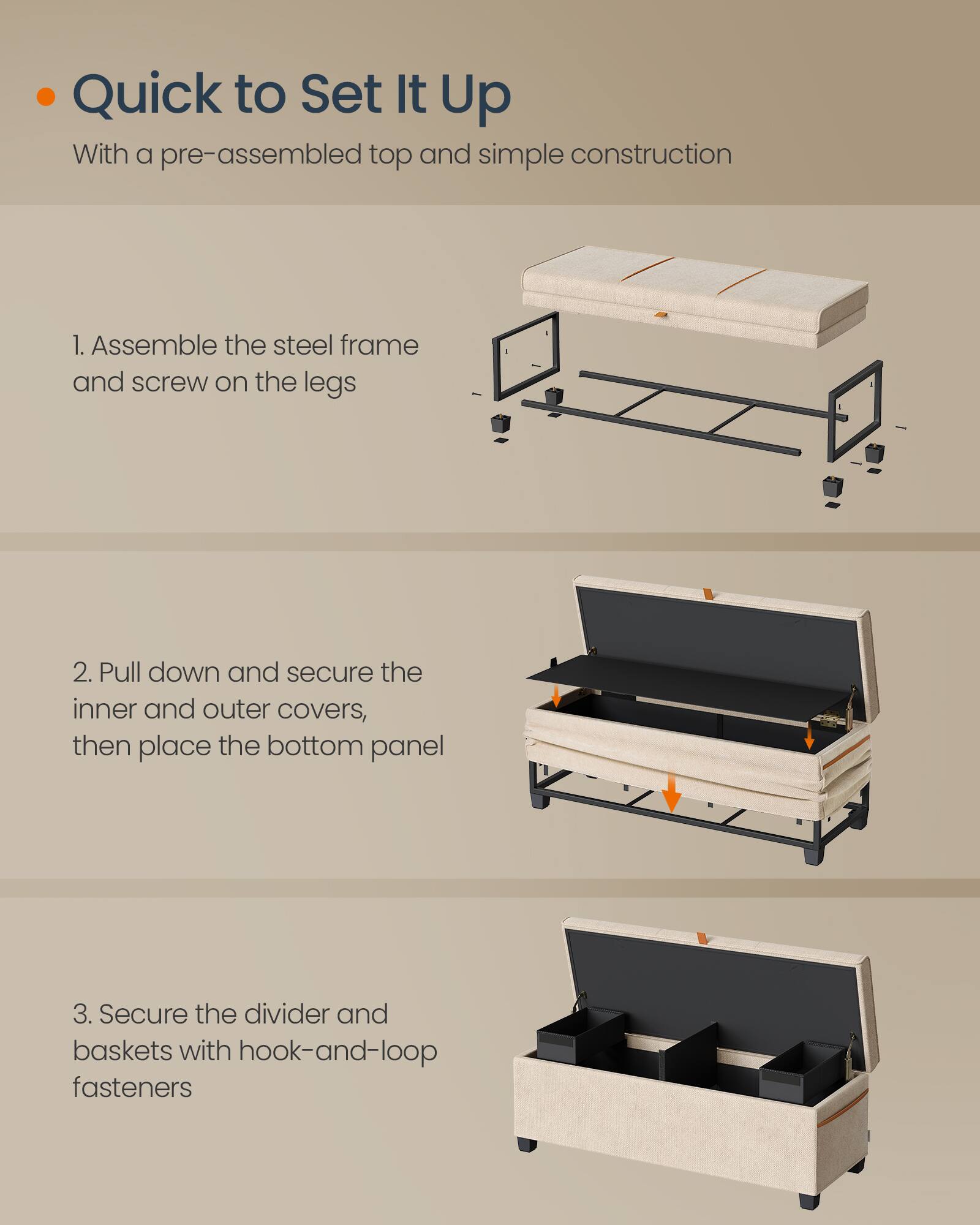 Quick to Set It Up

With a pre-assembled top and simple construction

1. Assemble the steel frame and screw on the legs

2. Pull down and secure the inner and outer covers, then place the bottom panel

3. Secure the divider and baskets with hook-and-loop fasteners