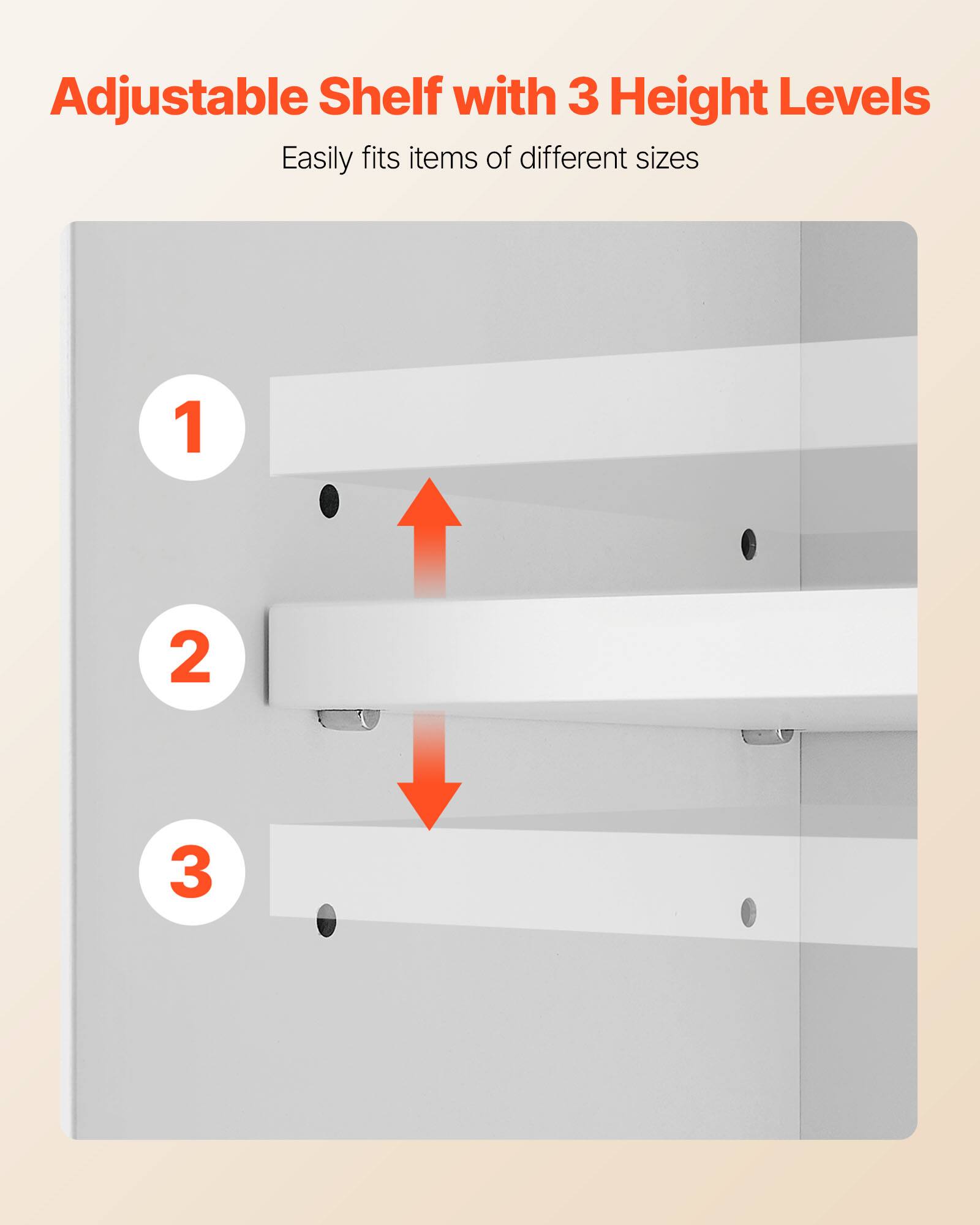 Adjustable Shelf with 3 Height Levels

Easily fits items of different sizes

1

2

3