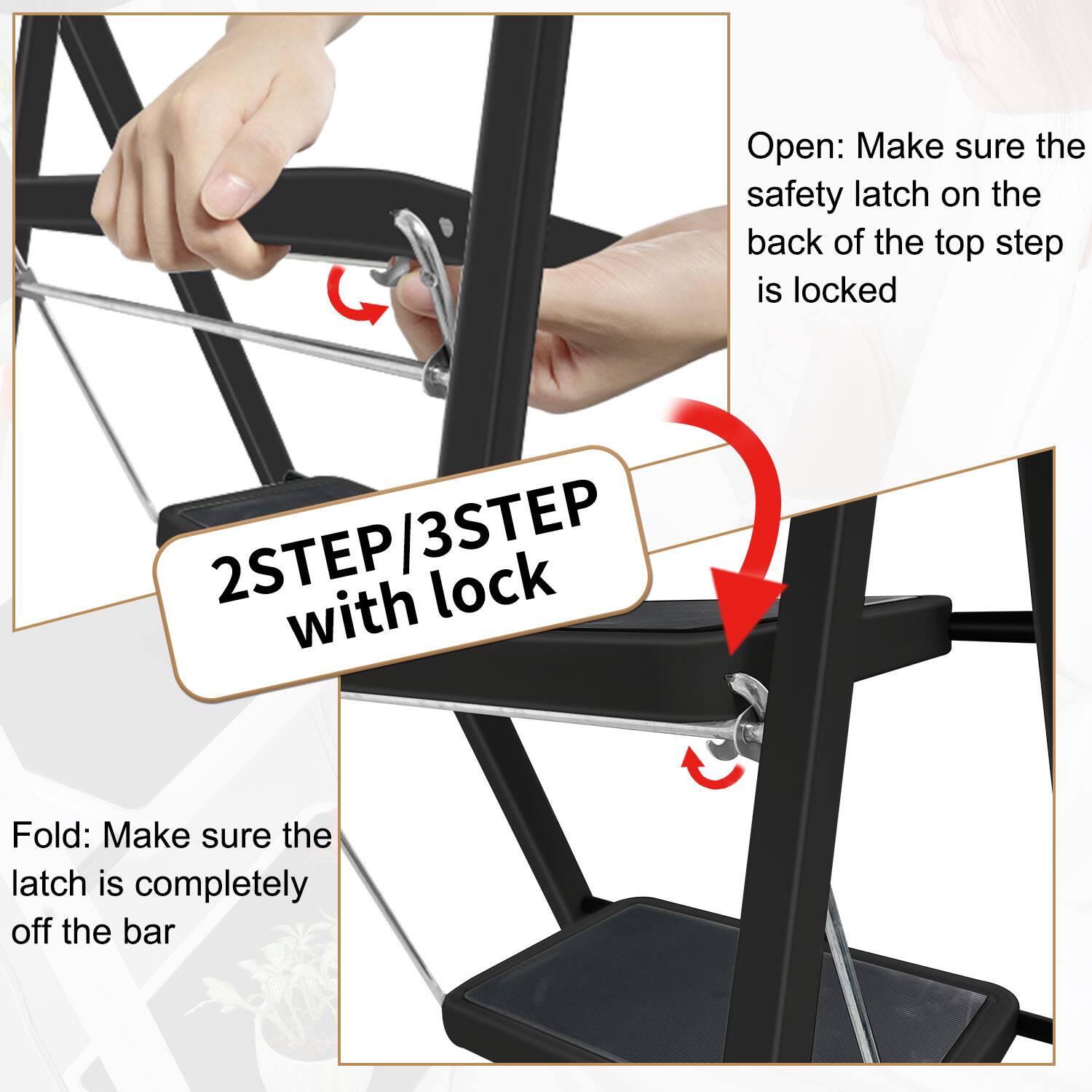 Open: Make sure the safety latch on the back of the top step is locked

2STEP/3STEP with lock

Fold: Make sure the latch is completely off the bar