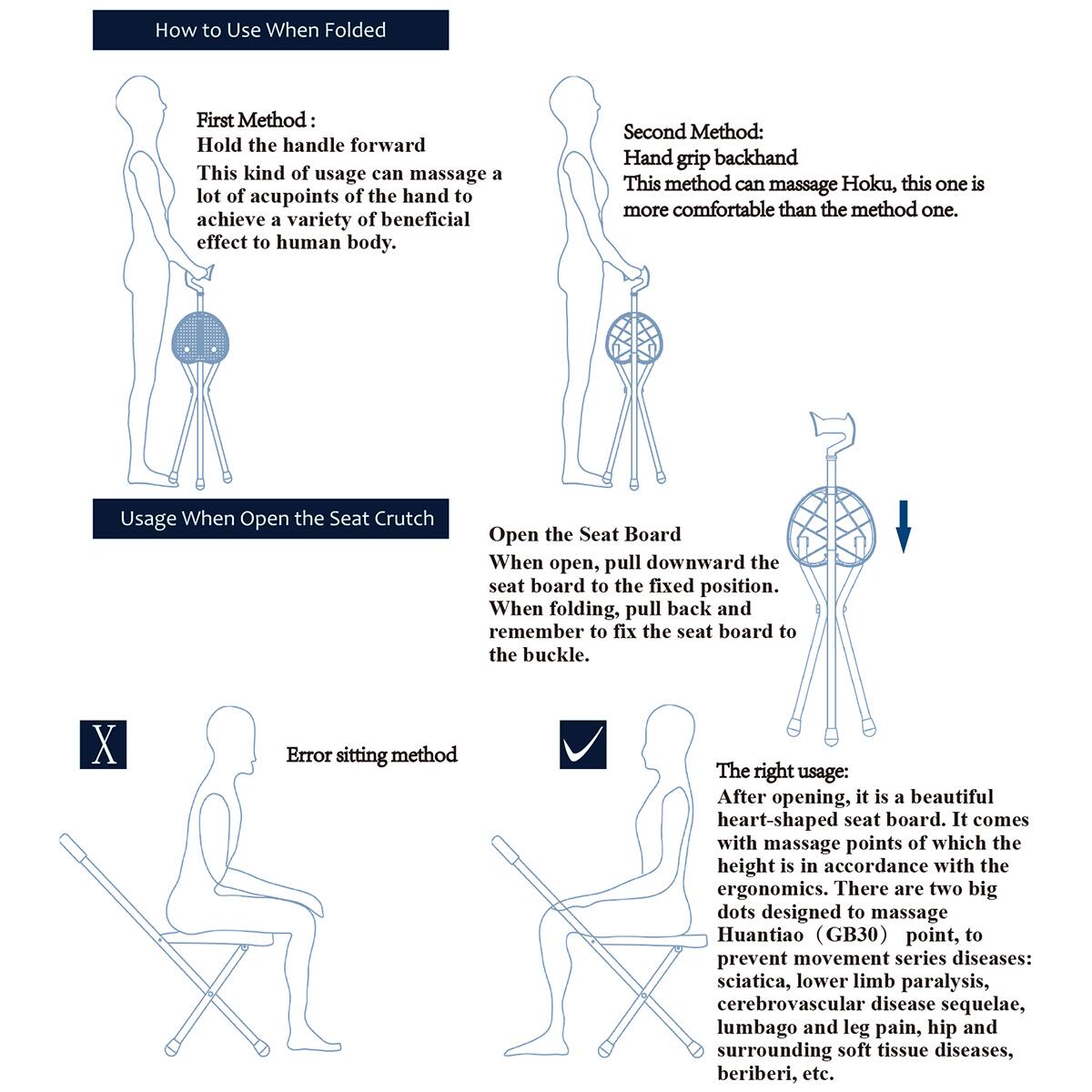 How to Use When Folded

First Method :
Hold the handle forward
This kind of usage can massage a lot of acupoints of the hand to achieve a variety of beneficial effect to human body.

Second Method:
Hand grip backhand
This method can massage Hoku, this one is more comfortable than the method one.

Usage When Open the Seat Crutch

Open the Seat Board
When open, pull downward the seat board to the fixed position. When folding, pull back and remember to fix the seat board to the buckle.

X

Error sitting method

The right usage:
After opening, it is a beautiful heart-shaped seat board. It comes with massage points of which the height is in accordance with the ergonomics. There are two big dots designed to massage Huantiao（GB30） point, to prevent movement series diseases: sciatica, lower limb paralysis, cerebrovascular disease sequelae, lumbago and leg pain, hip and surrounding soft tissue diseases, beriberi, etc.