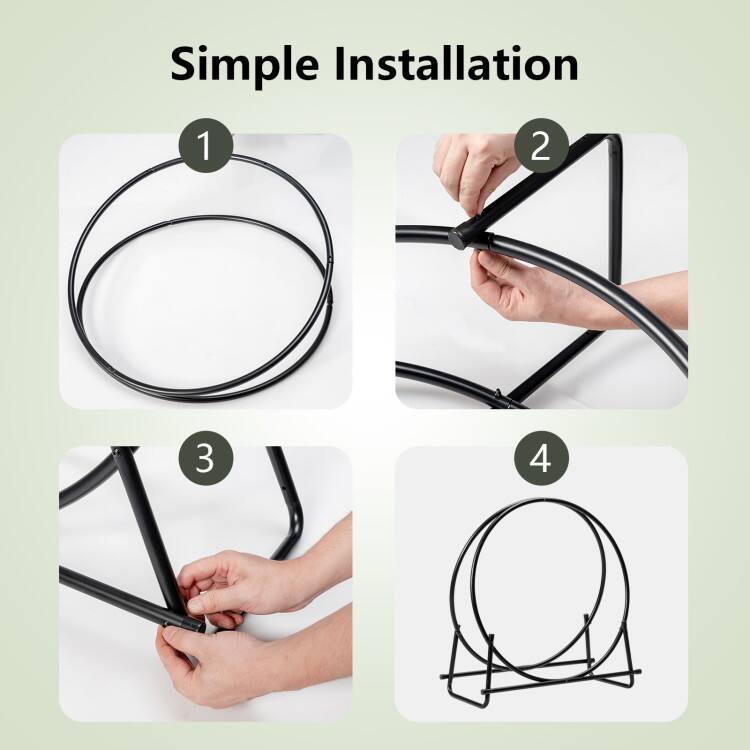 Simple Installation

1

2

3

4