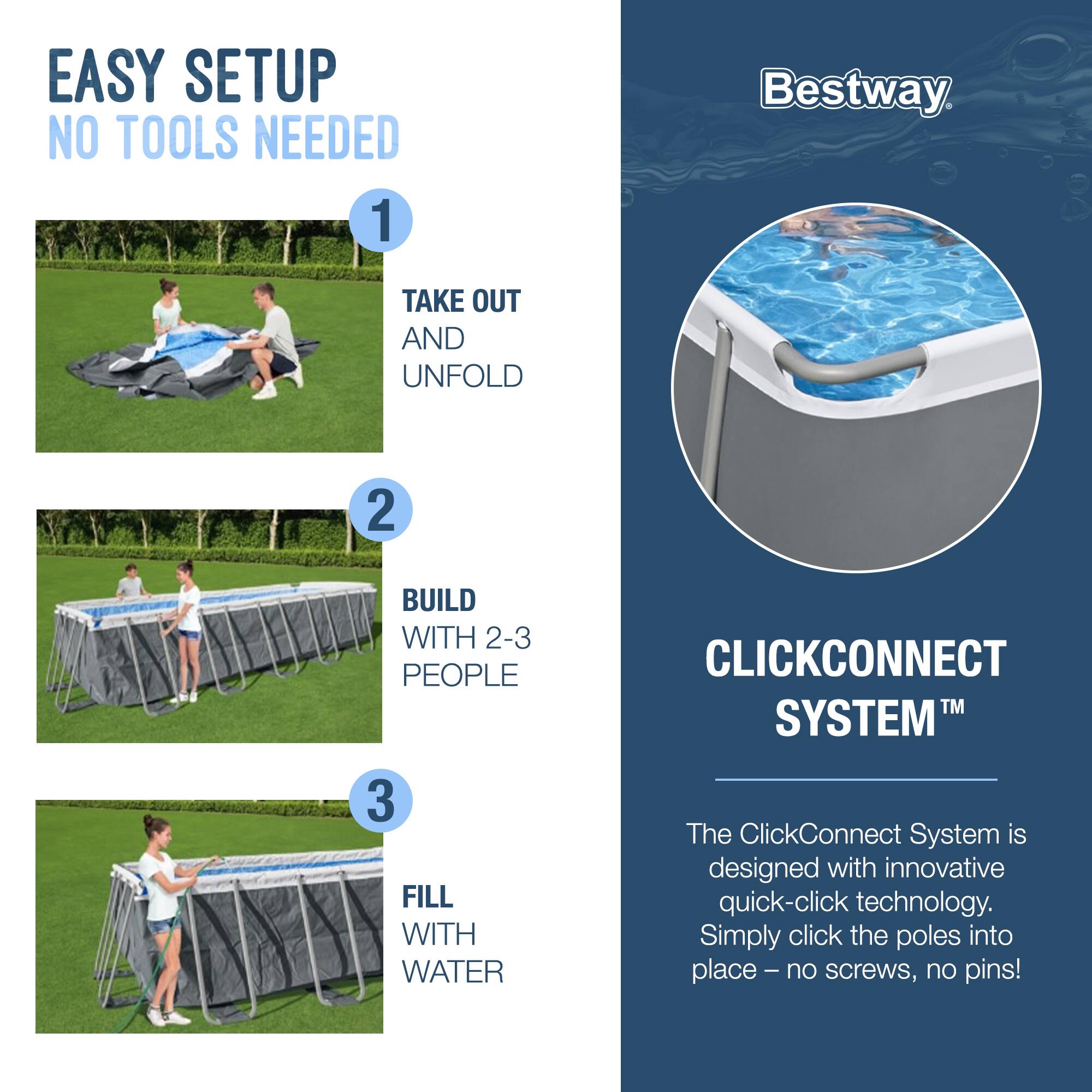 EASY SETUP
NO TOOLS NEEDED

1
TAKE OUT
AND UNFOLD

2
BUILD
WITH 2-3 PEOPLE

3
FILL
WITH WATER

Bestway®

CLICKCONNECT SYSTEM™

The ClickConnect System is designed with innovative quick-click technology. Simply click the poles into place – no screws, no pins!