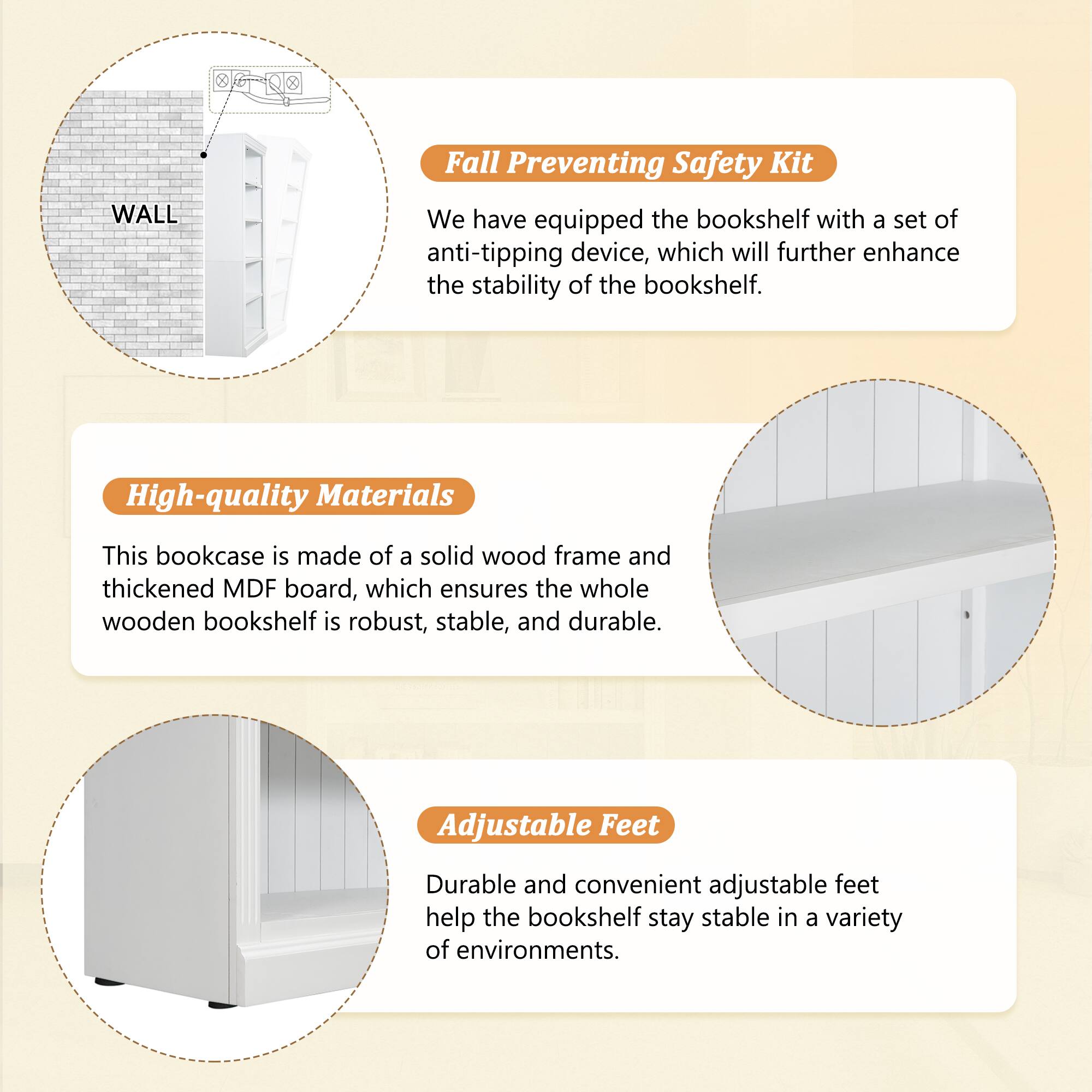 WALL

Fall Preventing Safety Kit

We have equipped the bookshelf with a set of anti-tipping device, which will further enhance the stability of the bookshelf.

High-quality Materials

This bookcase is made of a solid wood frame and thickened MDF board, which ensures the whole wooden bookshelf is robust, stable, and durable.

Adjustable Feet

Durable and convenient adjustable feet help the bookshelf stay stable in a variety of environments.