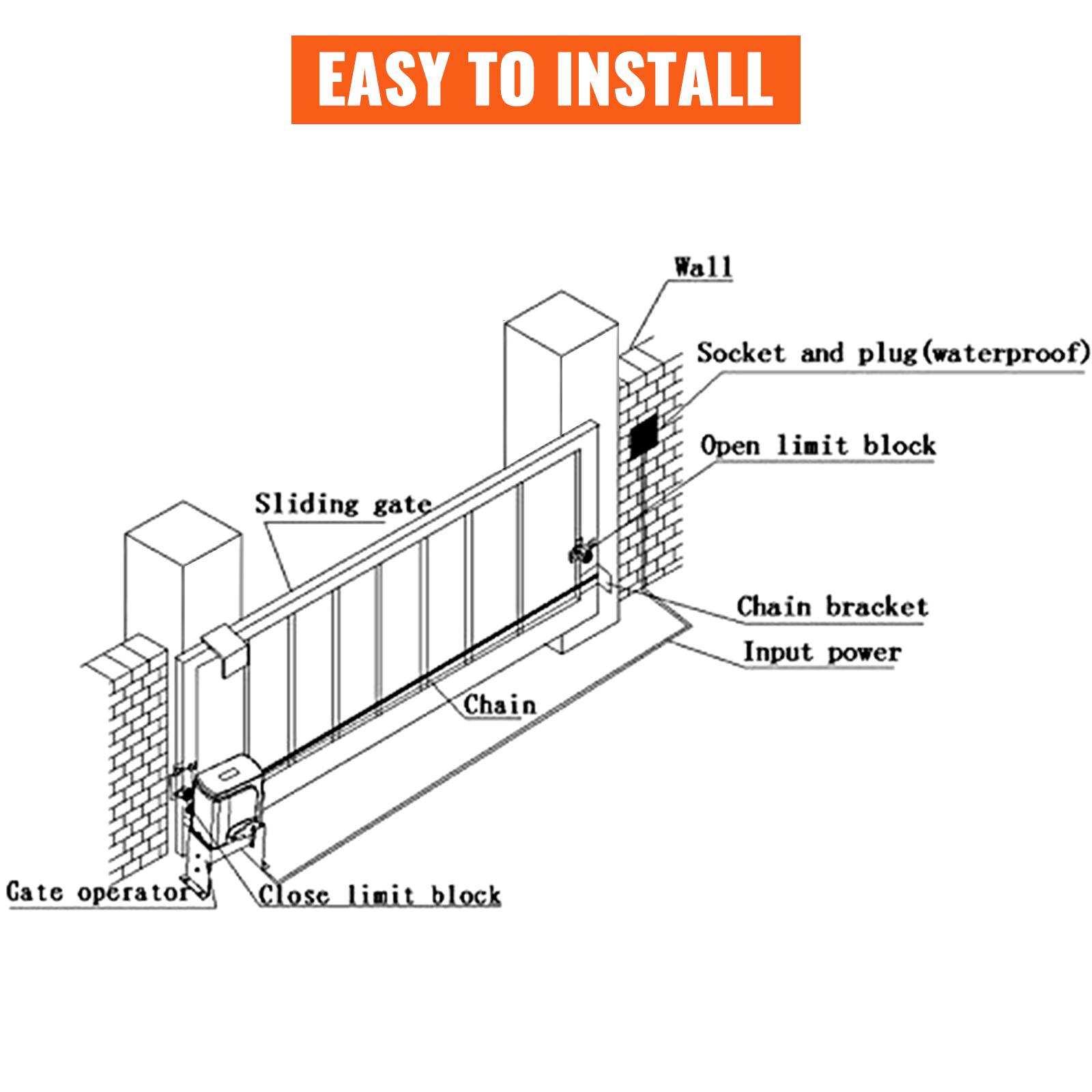 EASY TO INSTALL

Wall

Socket and plug(waterproof)

Open limit block

Sliding gate

Chain bracket

Input power

Chain

Gate operator

Close limit block