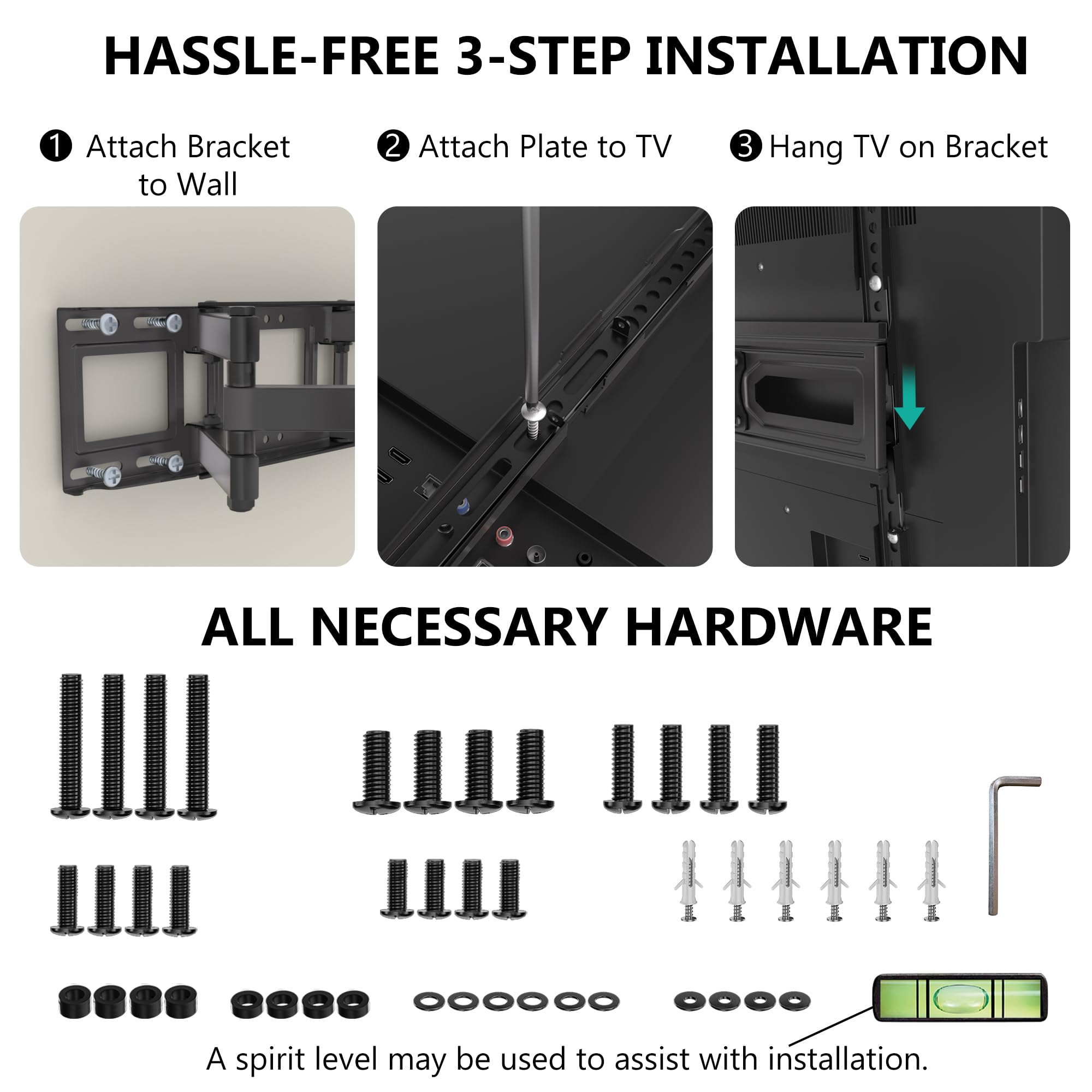 HASSLE-FREE 3-STEP INSTALLATION

❶ Attach Bracket to Wall

❷ Attach Plate to TV

❸ Hang TV on Bracket

ALL NECESSARY HARDWARE

A spirit level may be used to assist with installation.