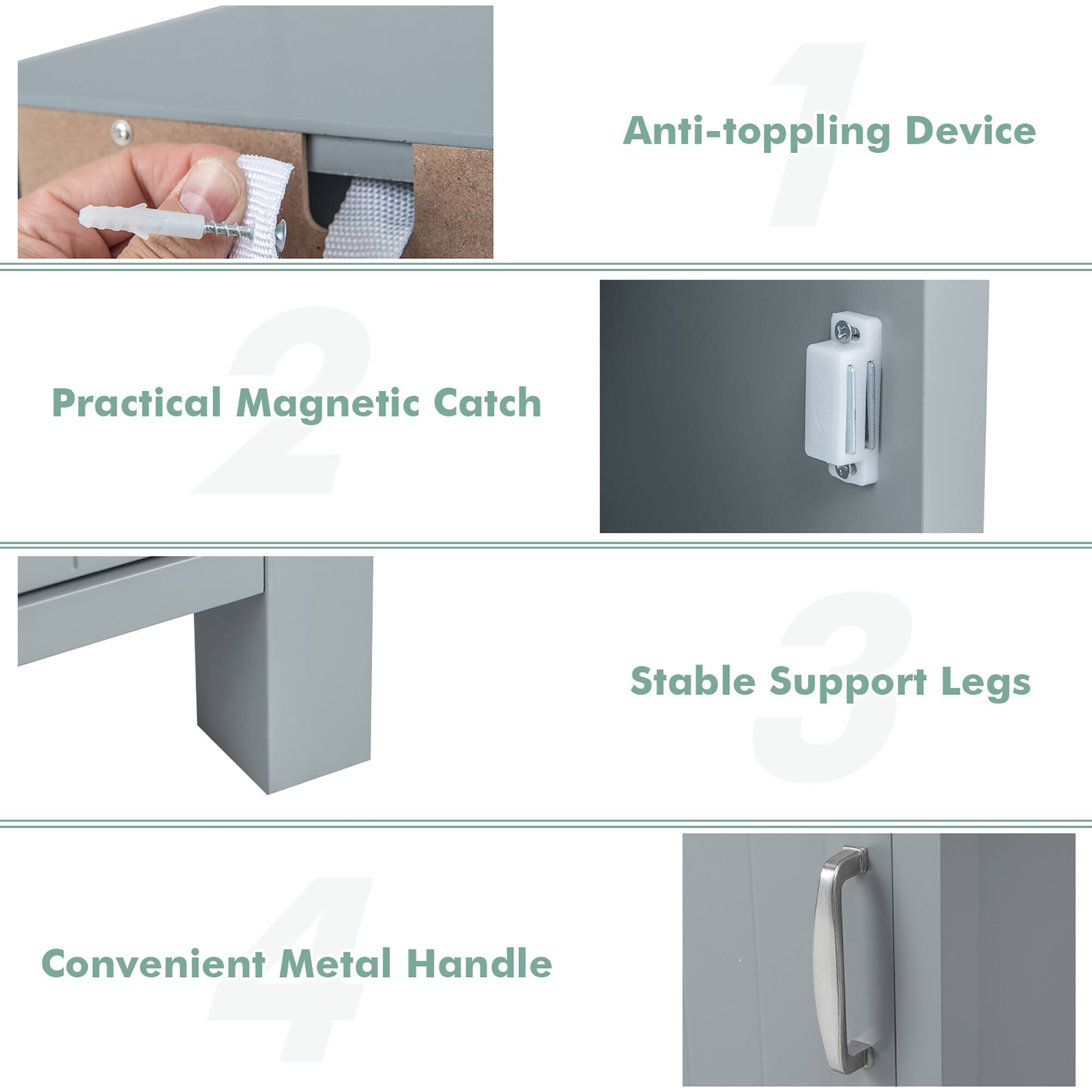 1
Anti-toppling Device

2
Practical Magnetic Catch

3
Stable Support Legs

4
Convenient Metal Handle