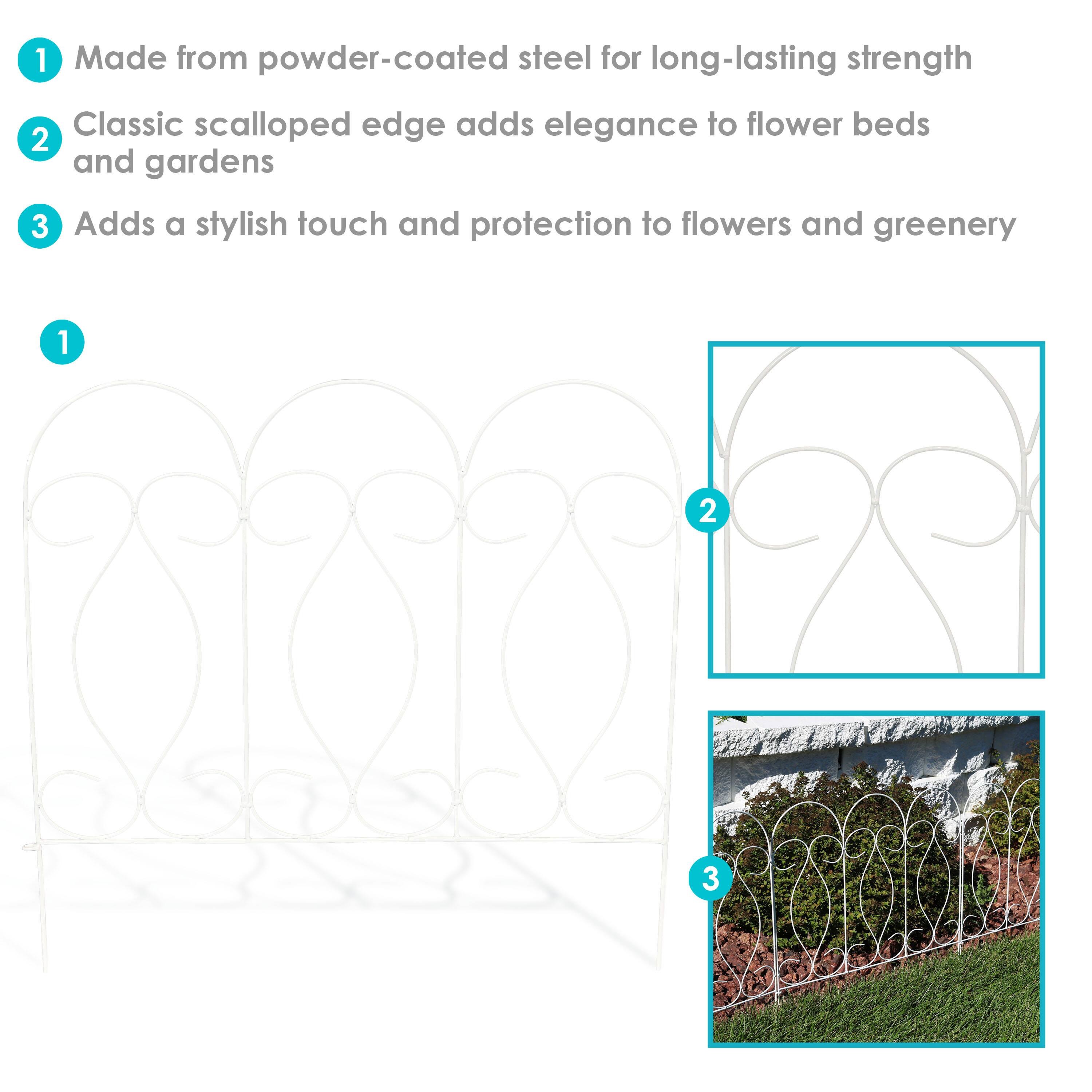 1 Made from powder-coated steel for long-lasting strength

2 Classic scalloped edge adds elegance to flower beds and gardens

3 Adds a stylish touch and protection to flowers and greenery

1

2

3