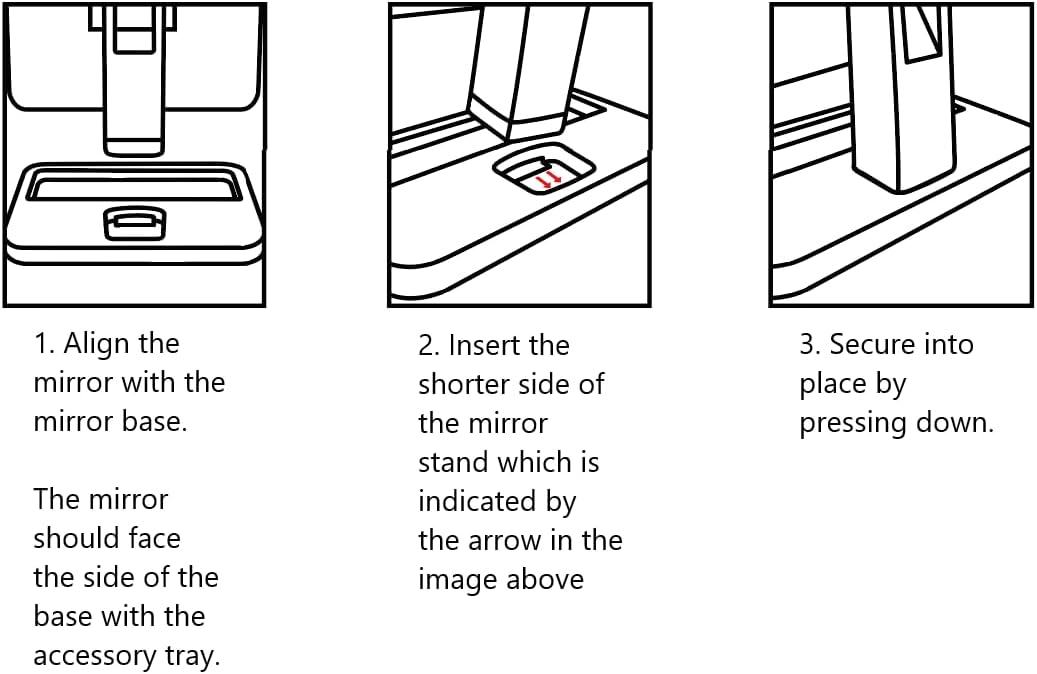 1. Align the mirror with the mirror base.

The mirror should face the side of the base with the accessory tray.

2. Insert the shorter side of the mirror stand which is indicated by the arrow in the image above

3. Secure into place by pressing down.