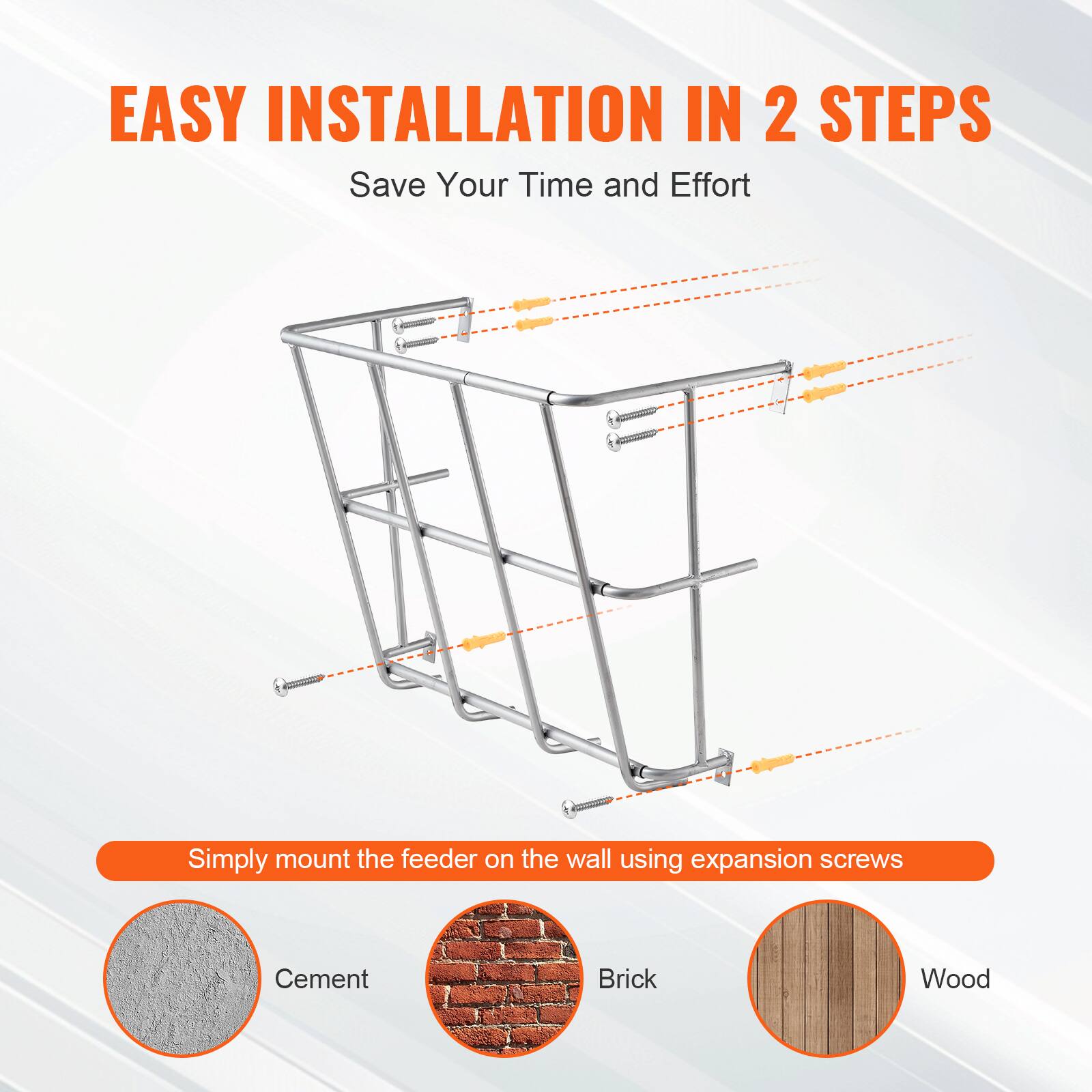 EASY INSTALLATION IN 2 STEPS

Save Your Time and Effort

Simply mount the feeder on the wall using expansion screws

Cement

Brick

Wood