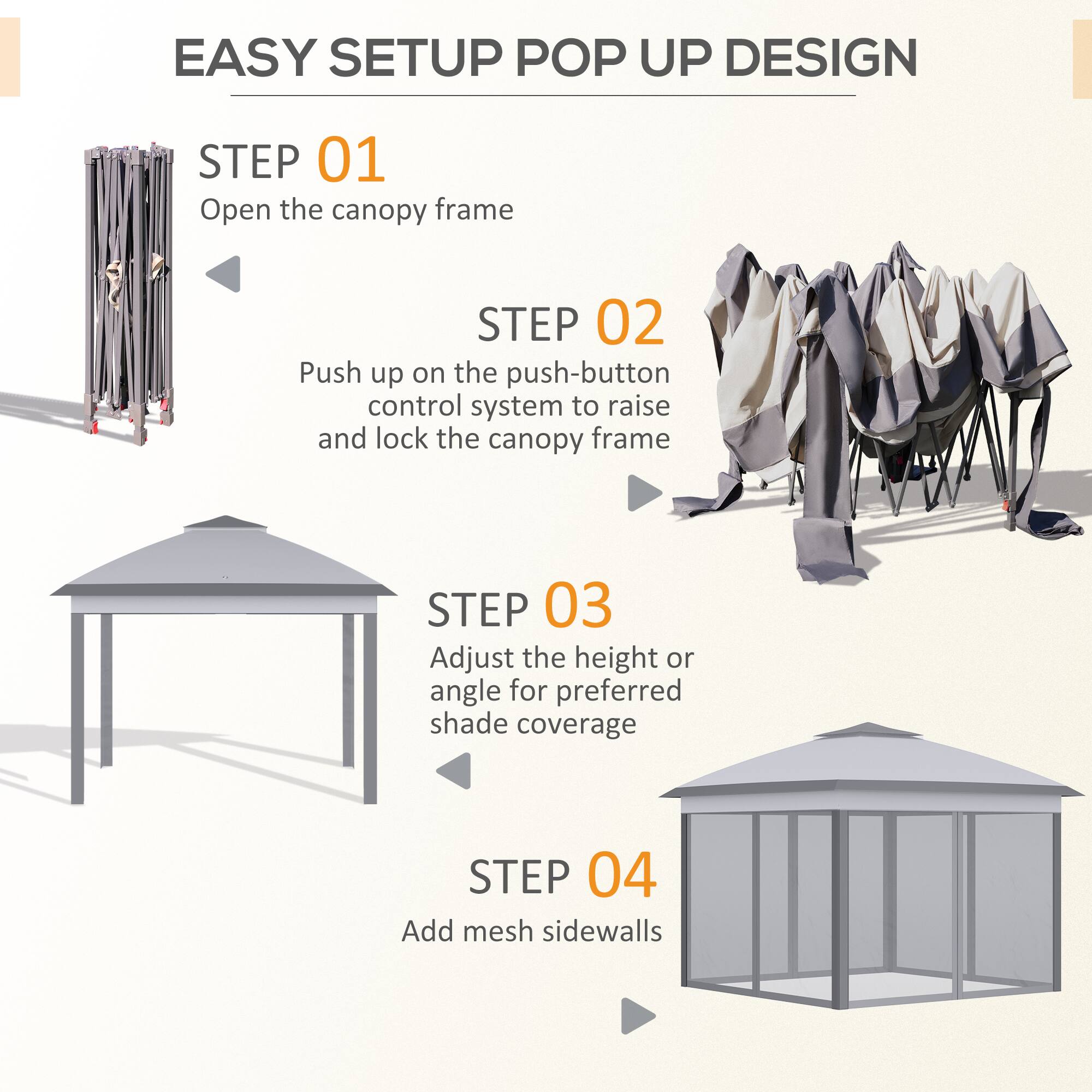 EASY SETUP POP UP DESIGN

STEP 01
Open the canopy frame

STEP 02
Push up on the push-button control system to raise and lock the canopy frame

STEP 03
Adjust the height or angle for preferred shade coverage

STEP 04
Add mesh sidewalls