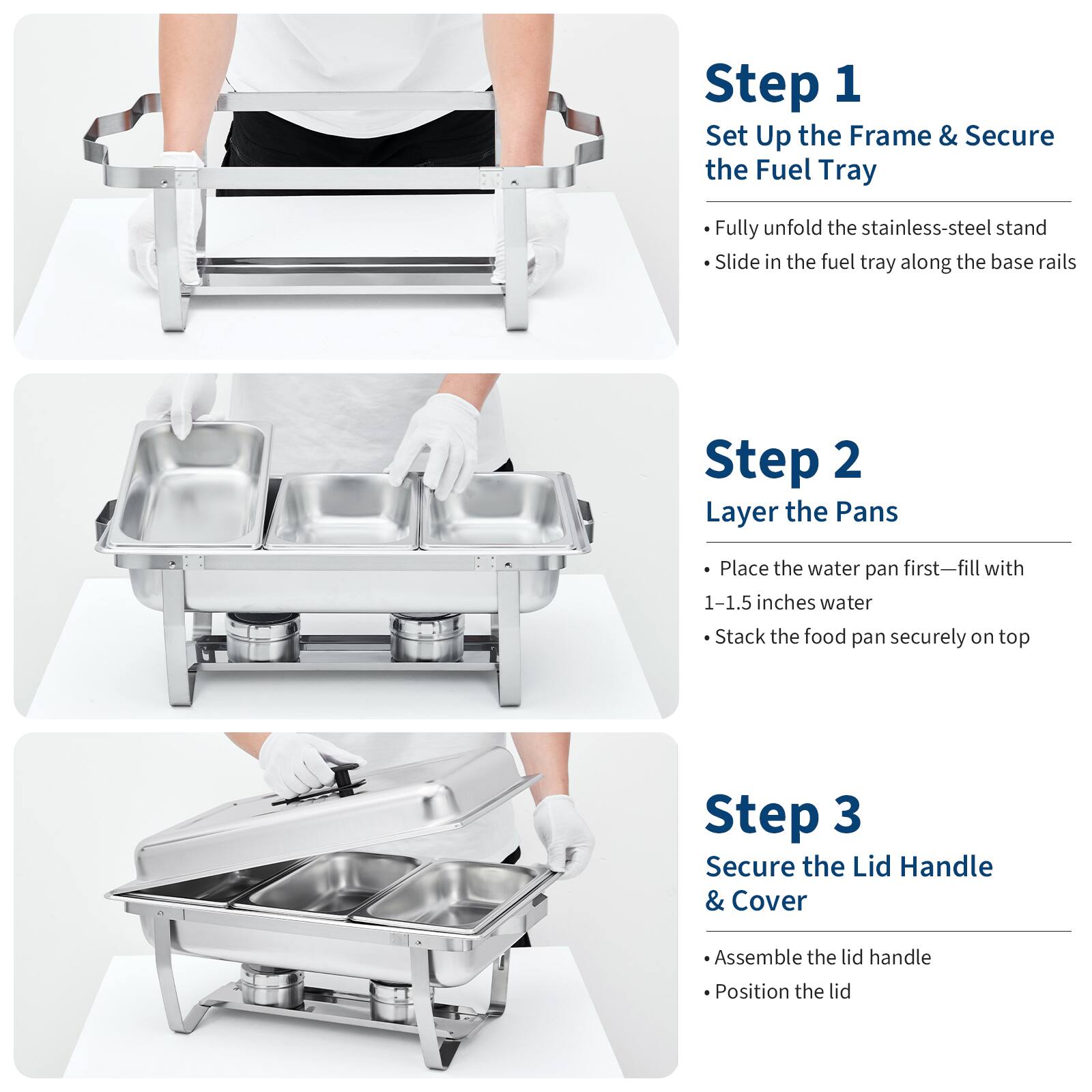 Step 1
Set Up the Frame & Secure the Fuel Tray

• Fully unfold the stainless-steel stand
• Slide in the fuel tray along the base rails

Step 2
Layer the Pans

• Place the water pan first—fill with 1–1.5 inches water
• Stack the food pan securely on top

Step 3
Secure the Lid Handle & Cover

• Assemble the lid handle
• Position the lid