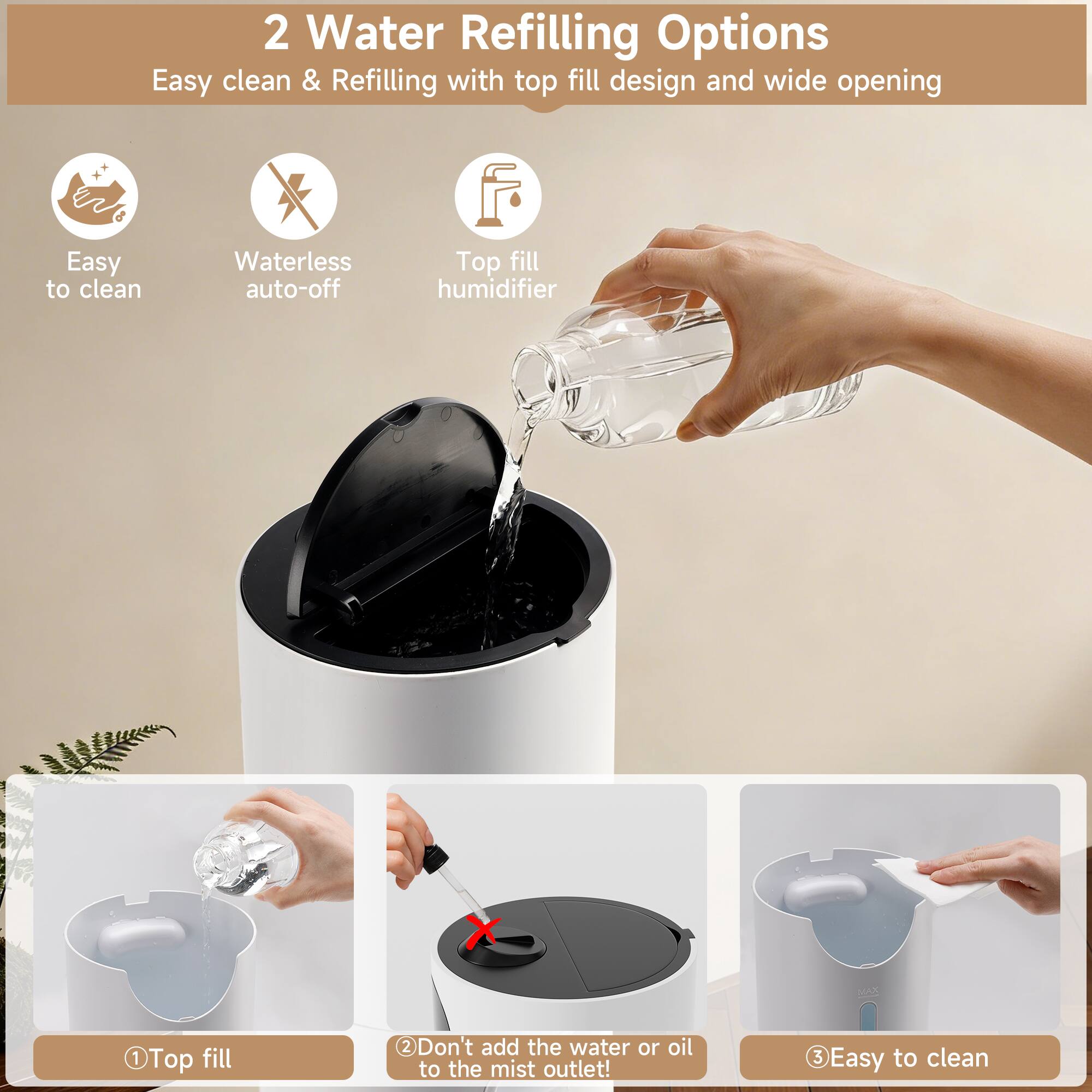 2 Water Refilling Options
Easy clean & Refilling with top fill design and wide opening

Easy to clean

Waterless auto-off

Top fill humidifier

MAX

①Top fill

②Don't add the water or oil to the mist outlet!

③Easy to clean