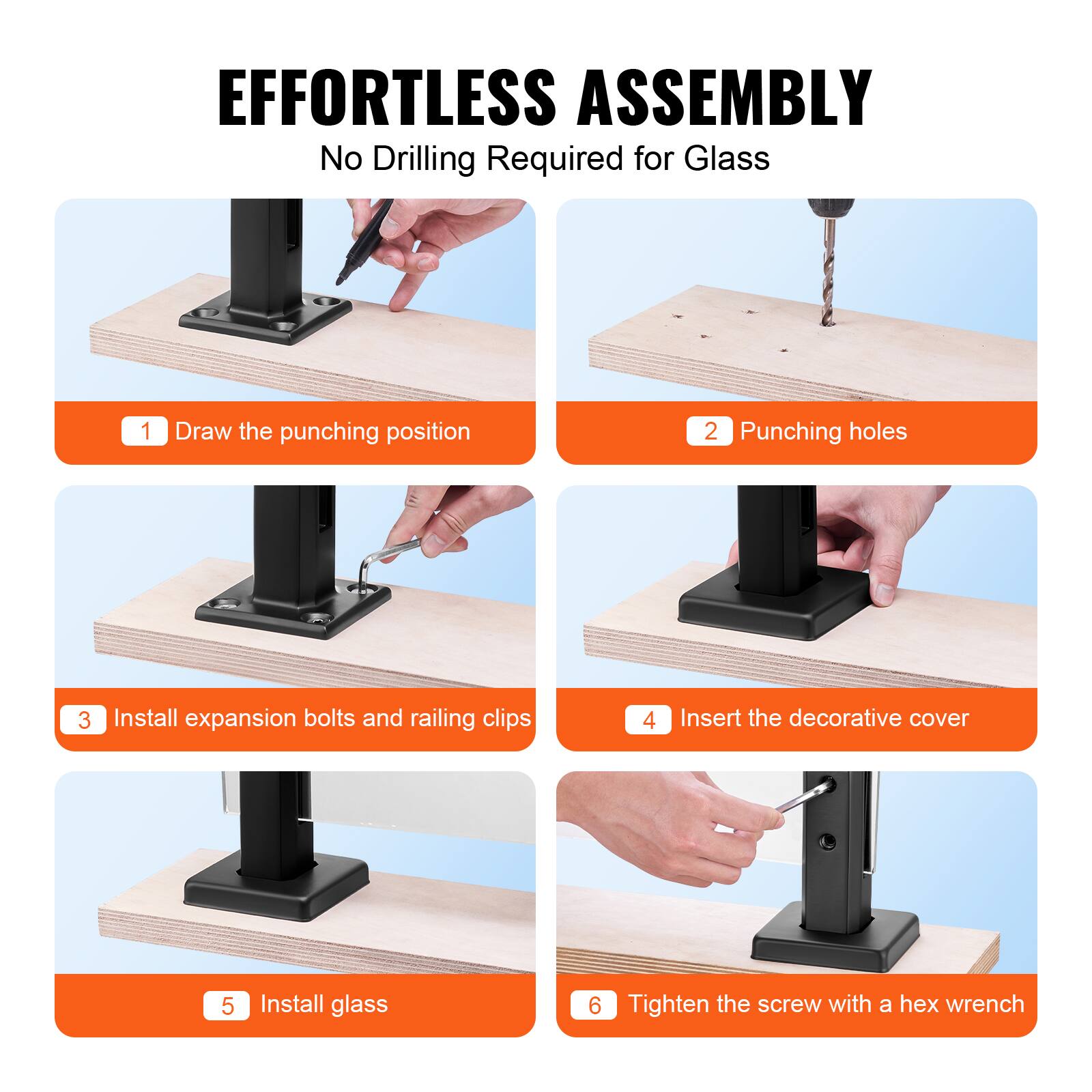 EFFORTLESS ASSEMBLY
No Drilling Required for Glass

1 Draw the punching position

2 Punching holes

3 Install expansion bolts and railing clips

4 Insert the decorative cover

5 Install glass

6 Tighten the screw with a hex wrench