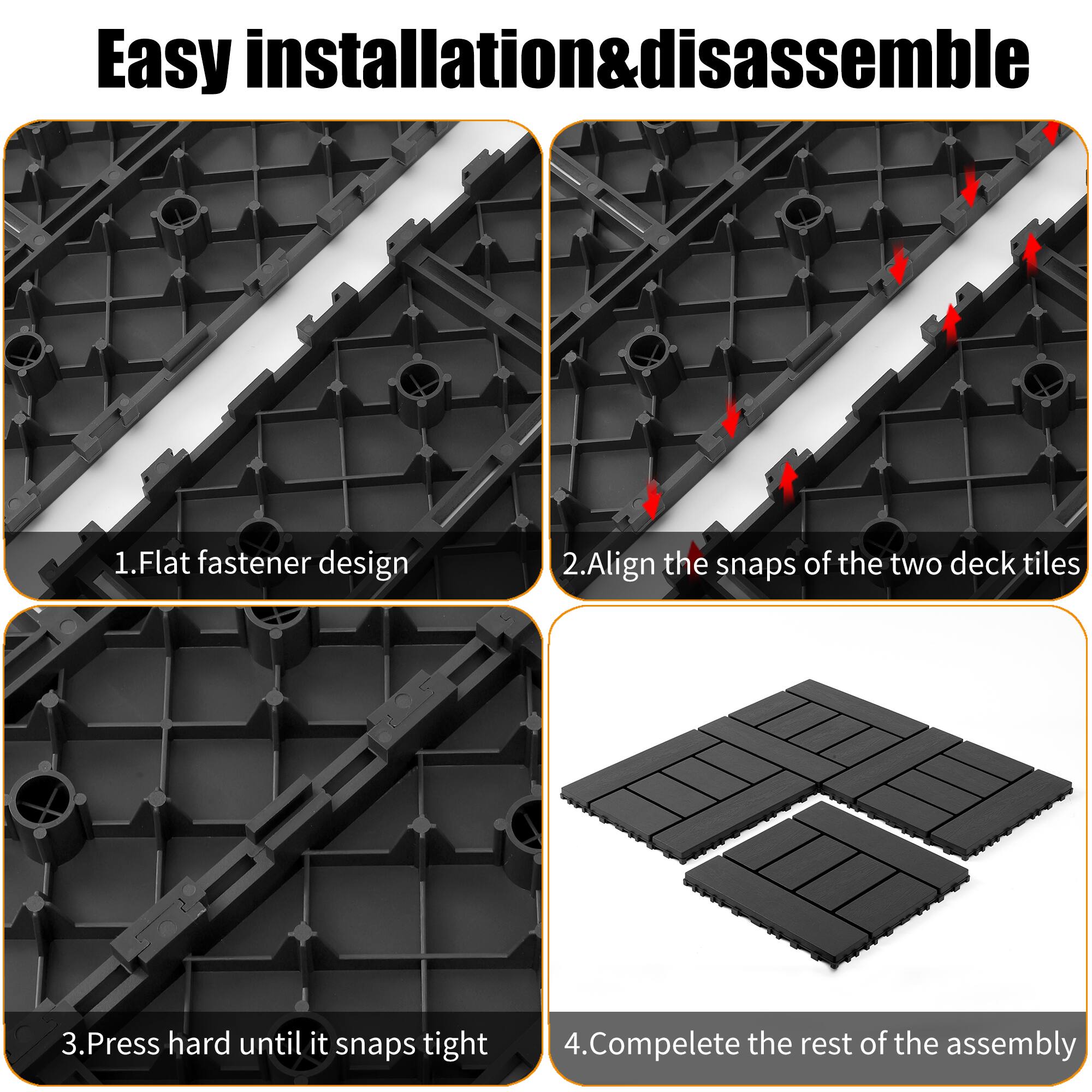 Easy installation&disassemble

1.Flat fastener design

2.Align the snaps of the two deck tiles

3.Press hard until it snaps tight

4.Compelete the rest of the assembly