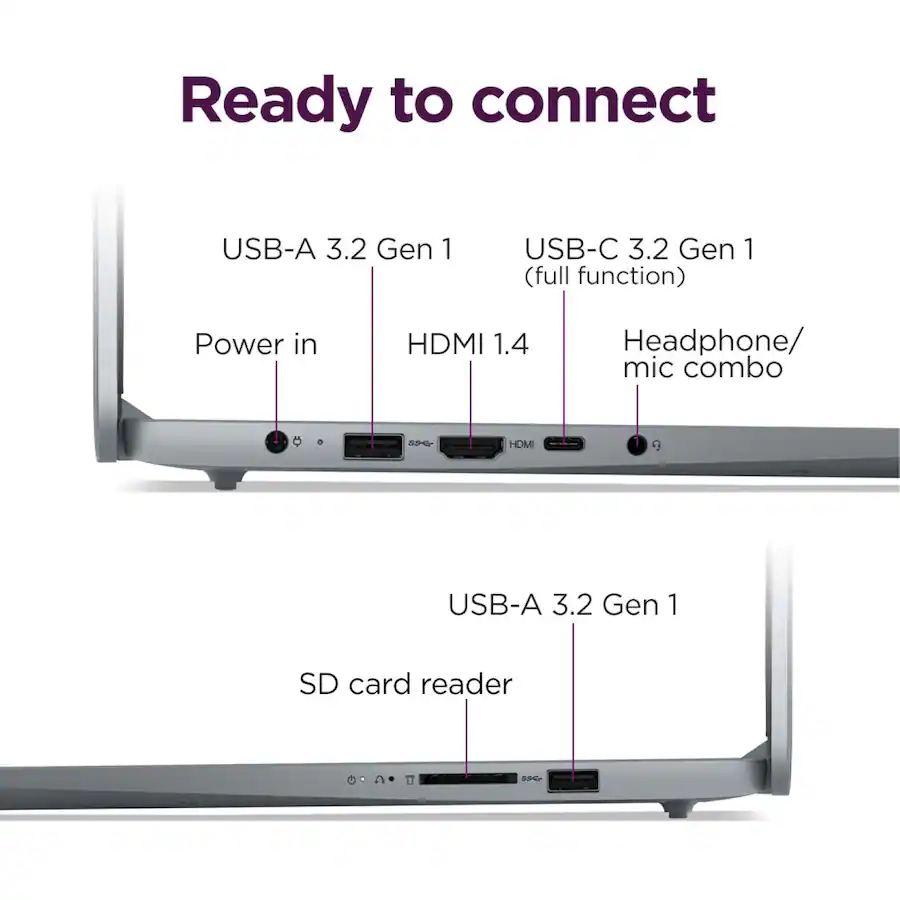 Ready to connect

USB-A 3.2 Gen 1

USB-C 3.2 Gen 1
(full function)

Power in

HDMI 1.4

Headphone/
mic combo

HDMI

USB-A 3.2 Gen 1

SD card reader