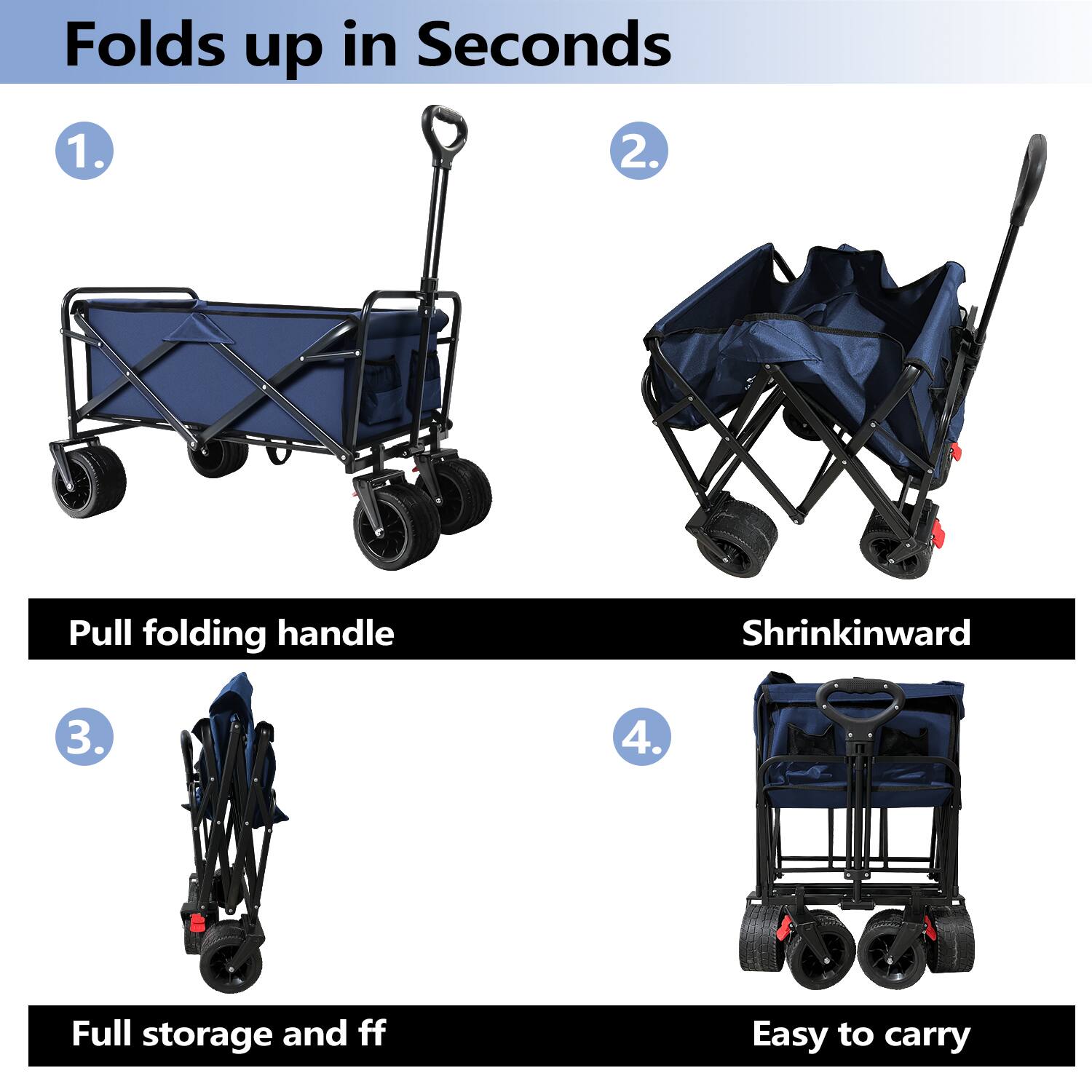 Folds up in Seconds

1.

2.

Pull folding handle

Shrinkinward

3.

4.

Full storage and ff

Easy to carry