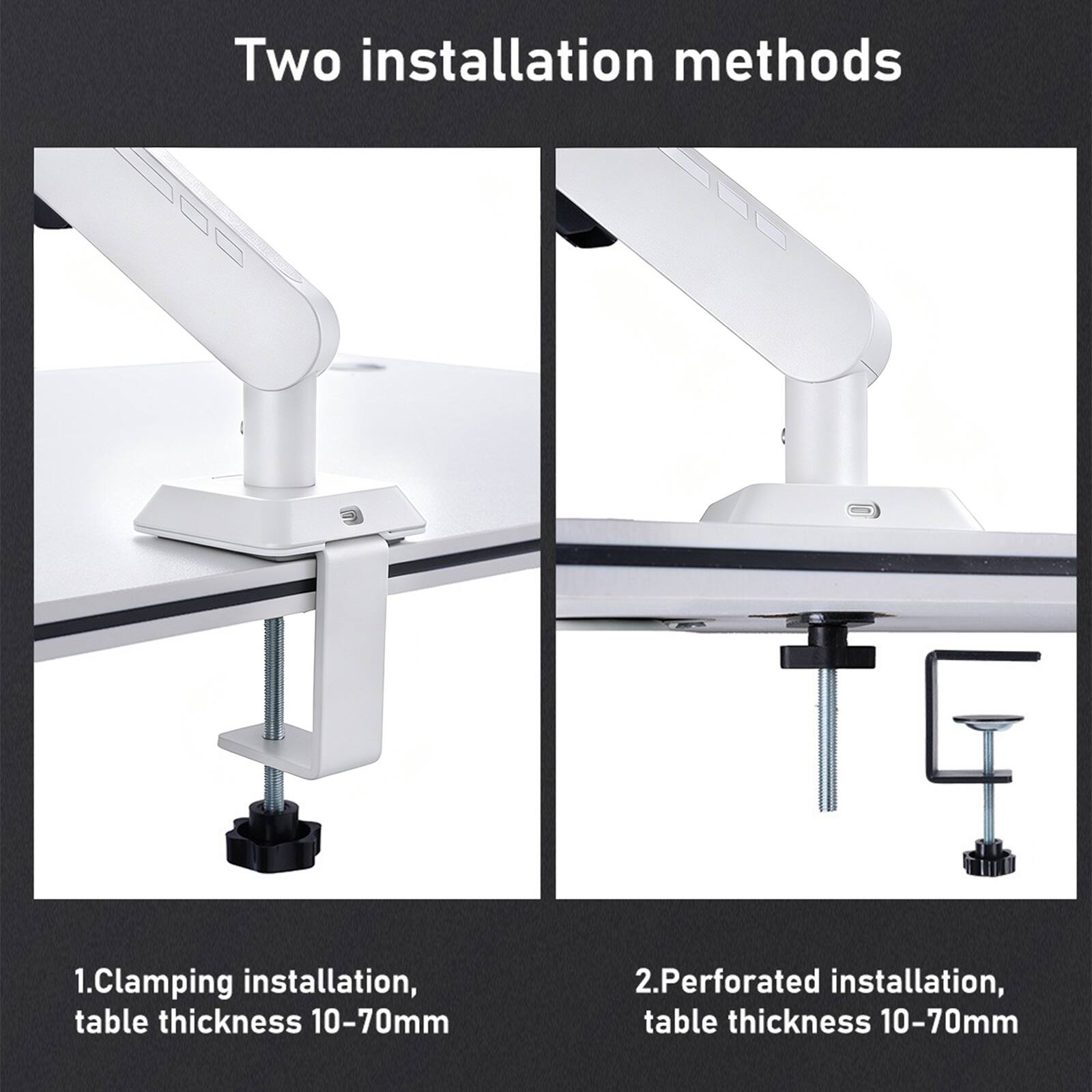 Two installation methods

1.Clamping installation, table thickness 10-70mm

2.Perforated installation, table thickness 10-70mm